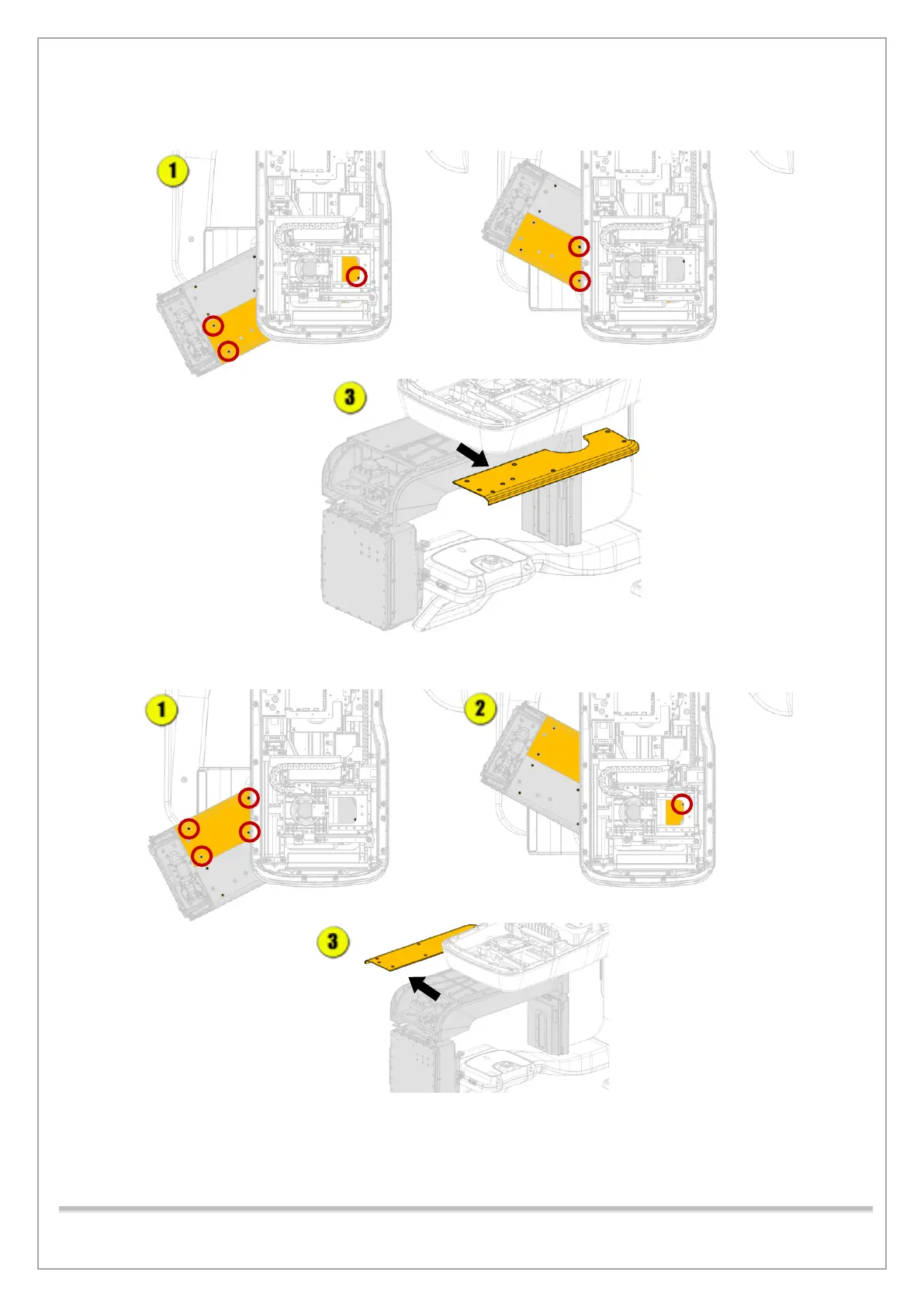 1

3

1

2

3