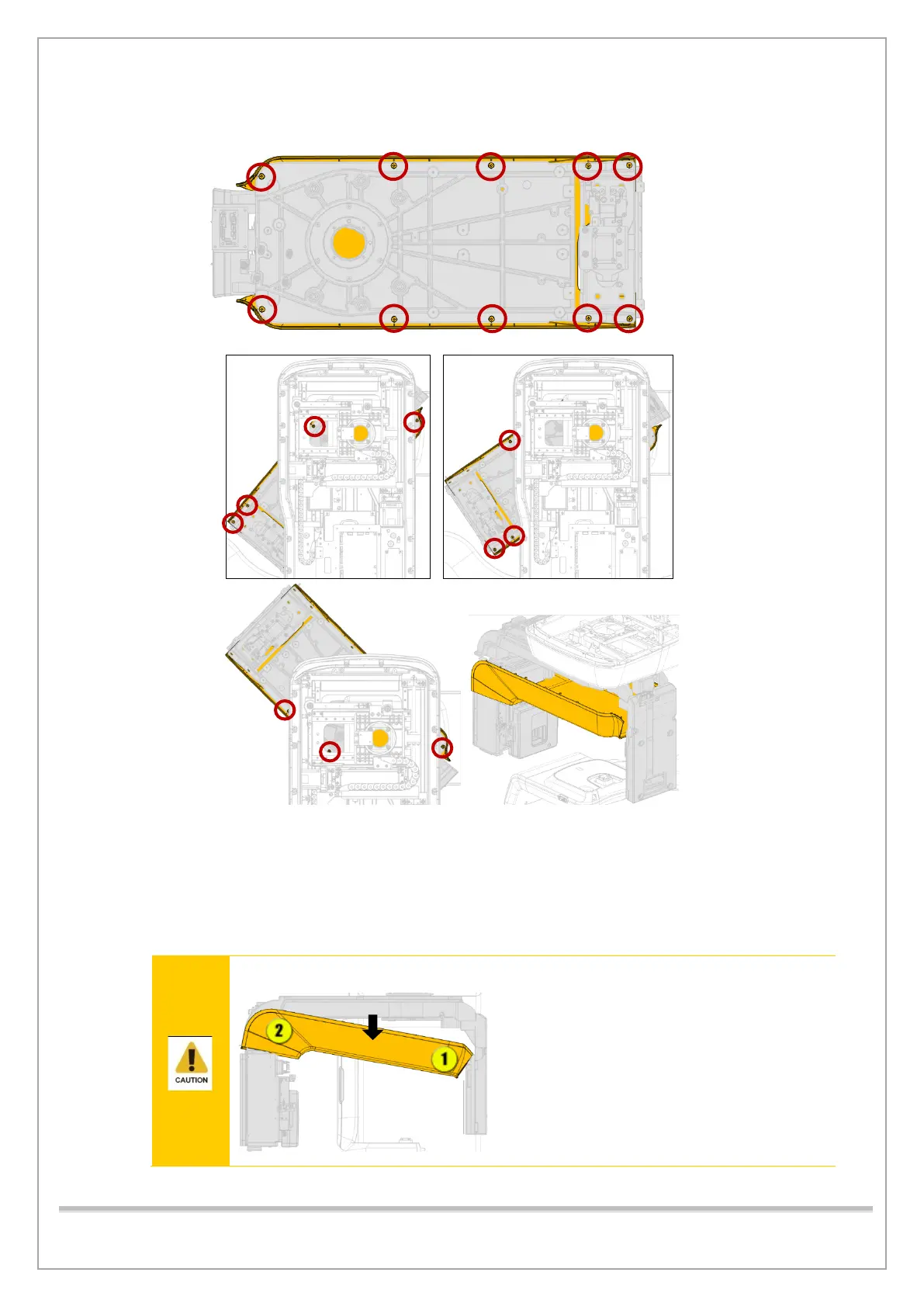 2

1

CAUTION