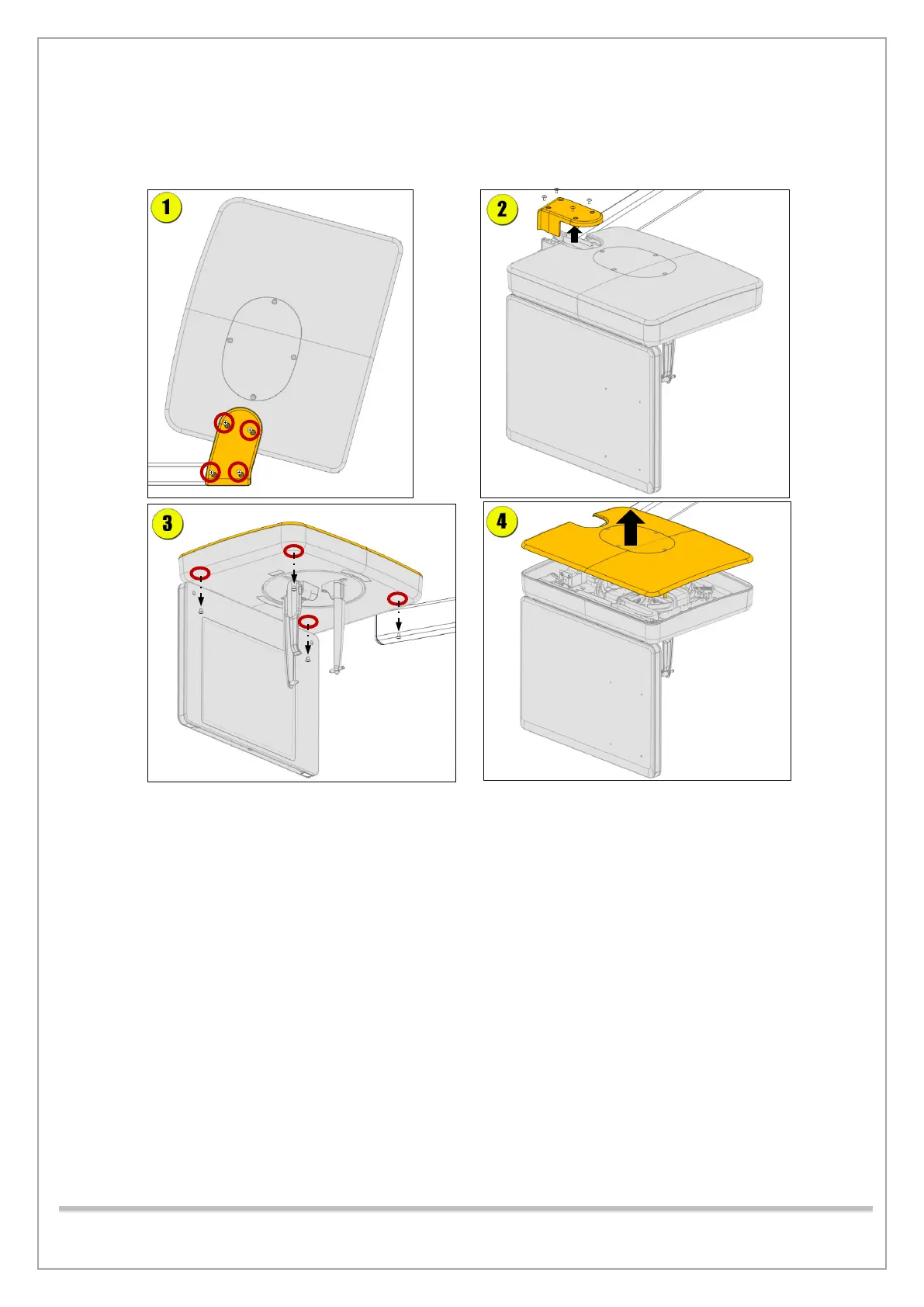 1

2

3

4