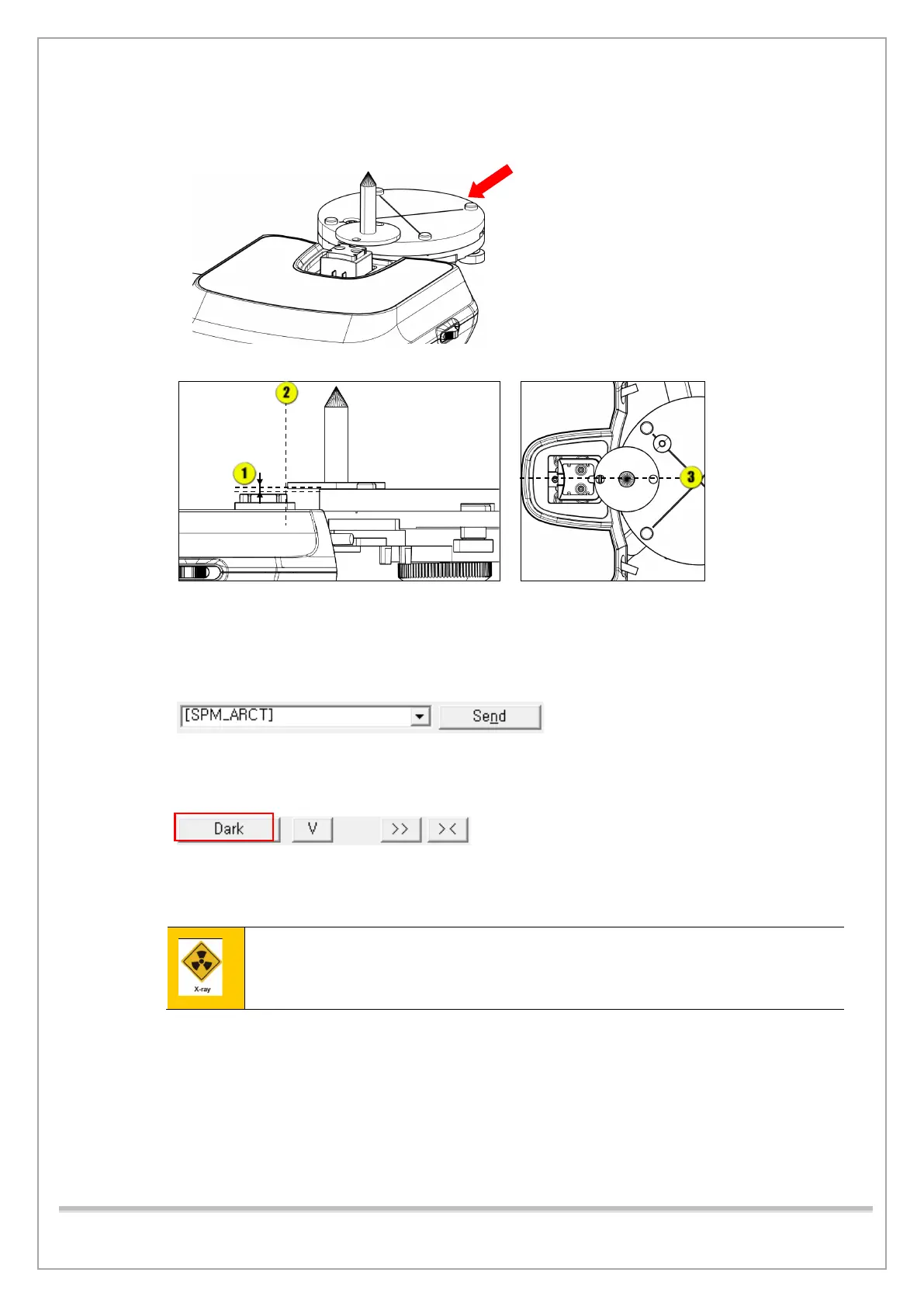 2

1

3

[SPM_ARCT]

Send

Dark

V

>>

><

X-ray