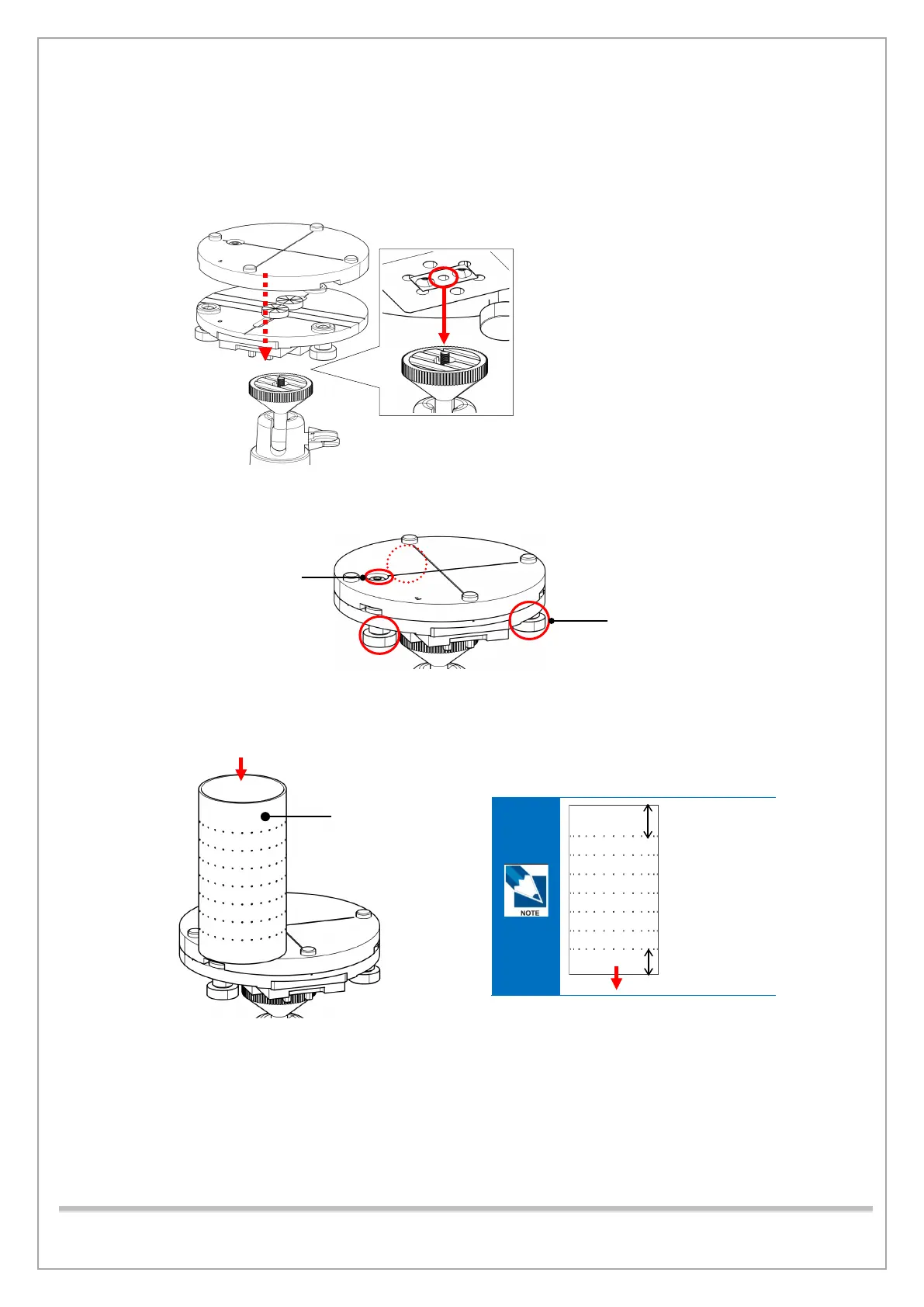 NOTE