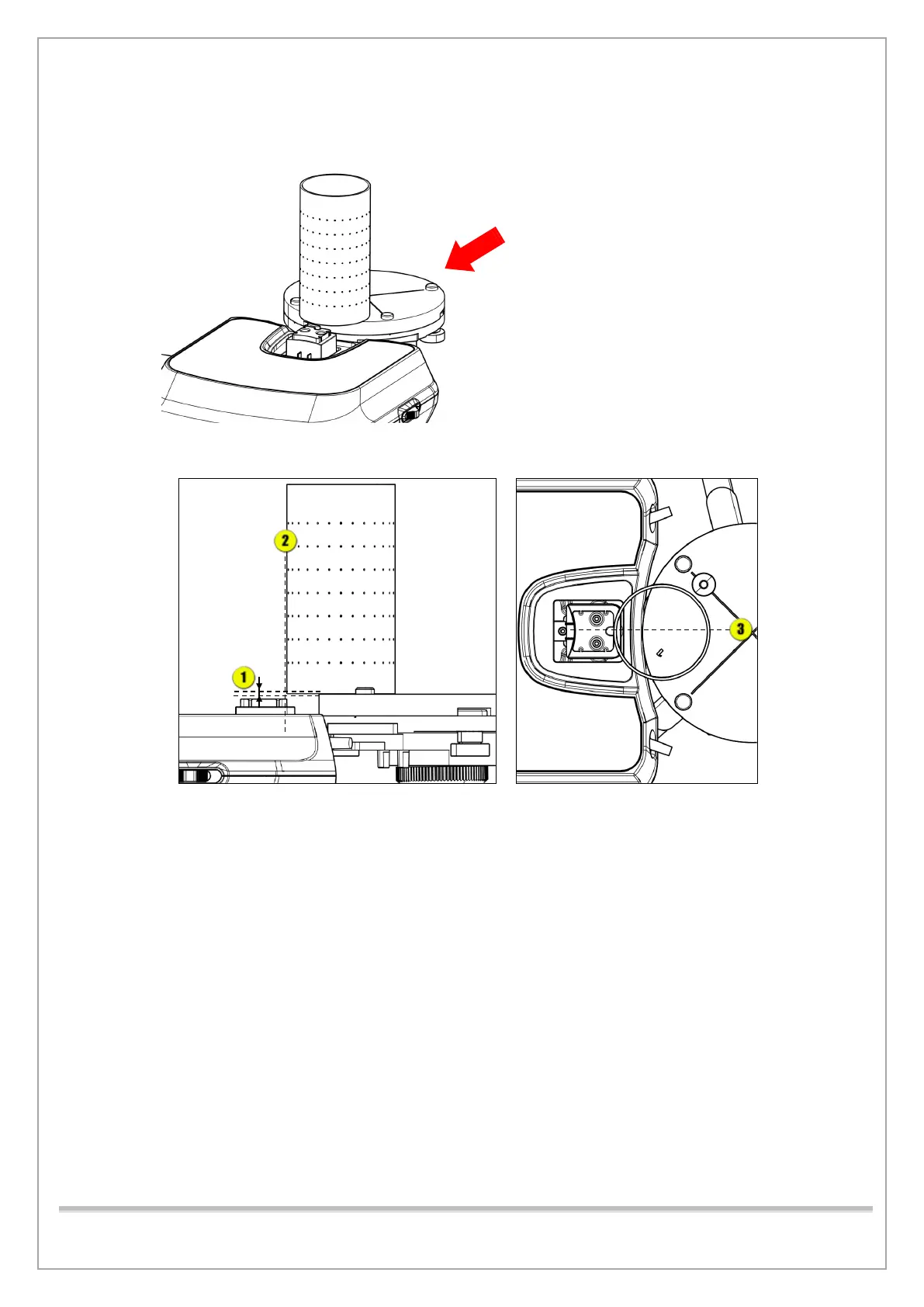 2

1

3