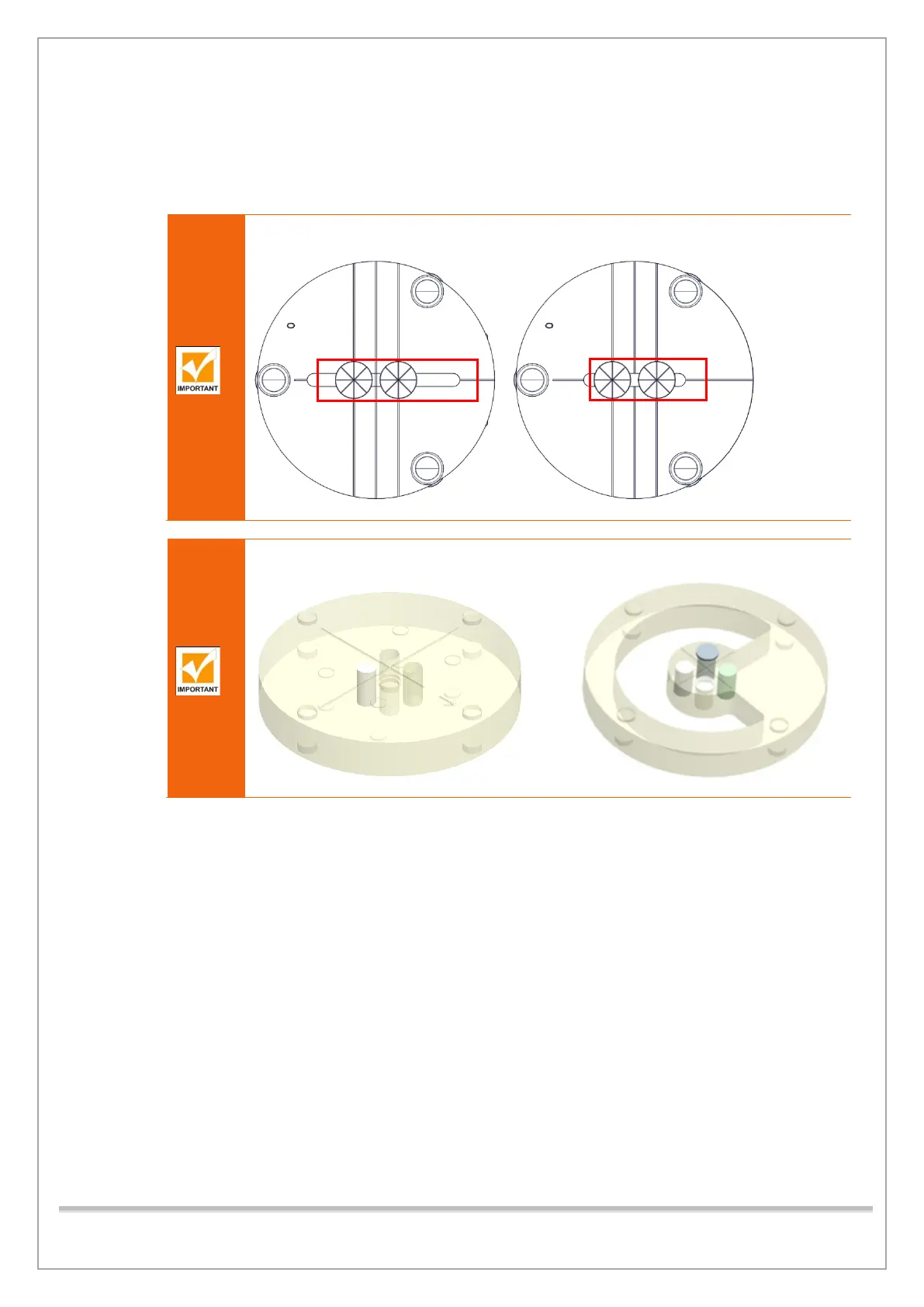 IMPORTANT

IMPORTANT