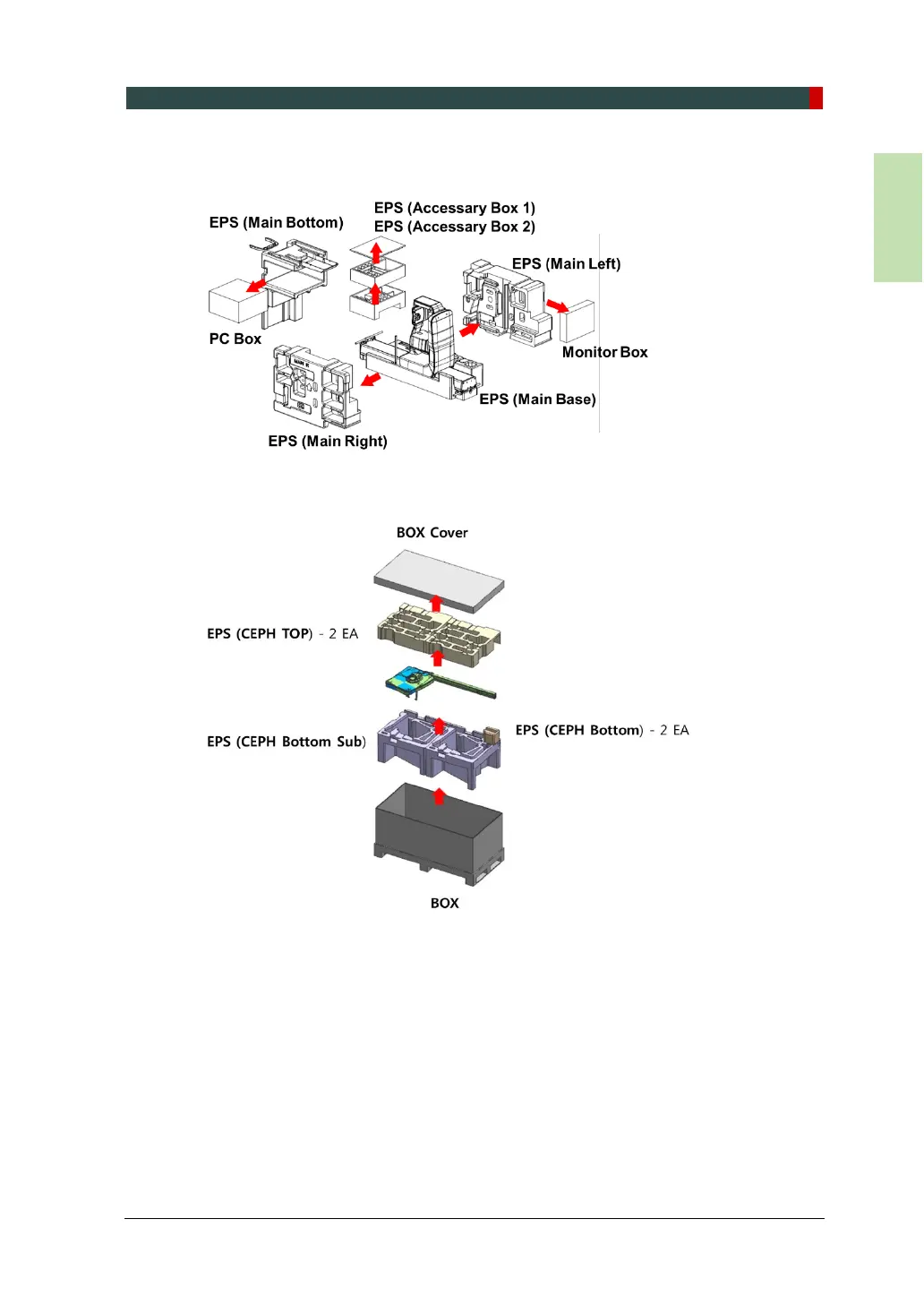 EPS (Main Bottom)

EPS (Accessary Box 1)
EPS (Accessary Box 2)

EPS (Main Left)

PC Box

Monitor Box

EPS (Main Base)

EPS (Main Right)

BOX Cover

EPS (CEPH TOP) - 2 EA

EPS (CEPH Bottom Sub)

EPS (CEPH Bottom) - 2 EA

BOX