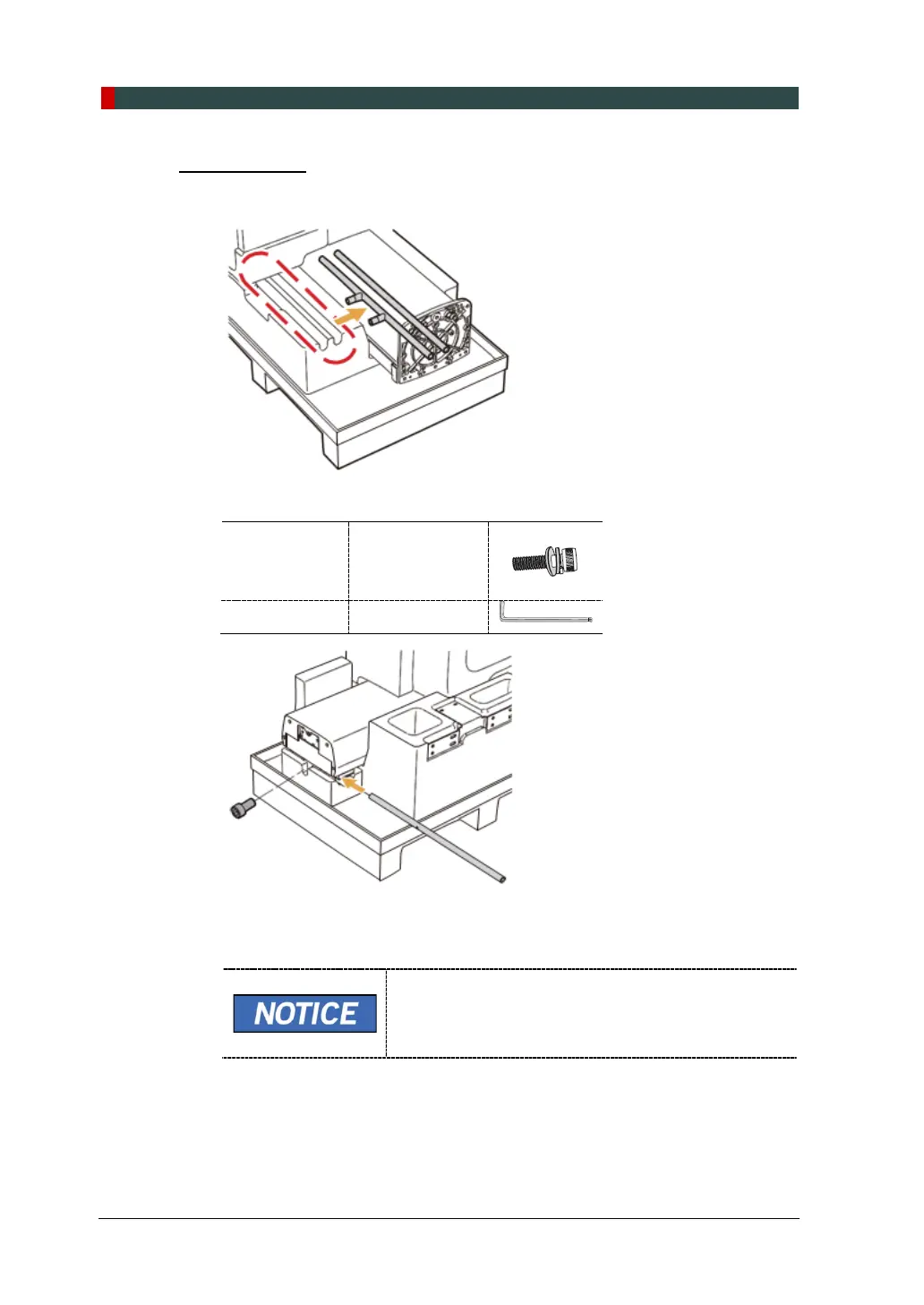 NOTICE