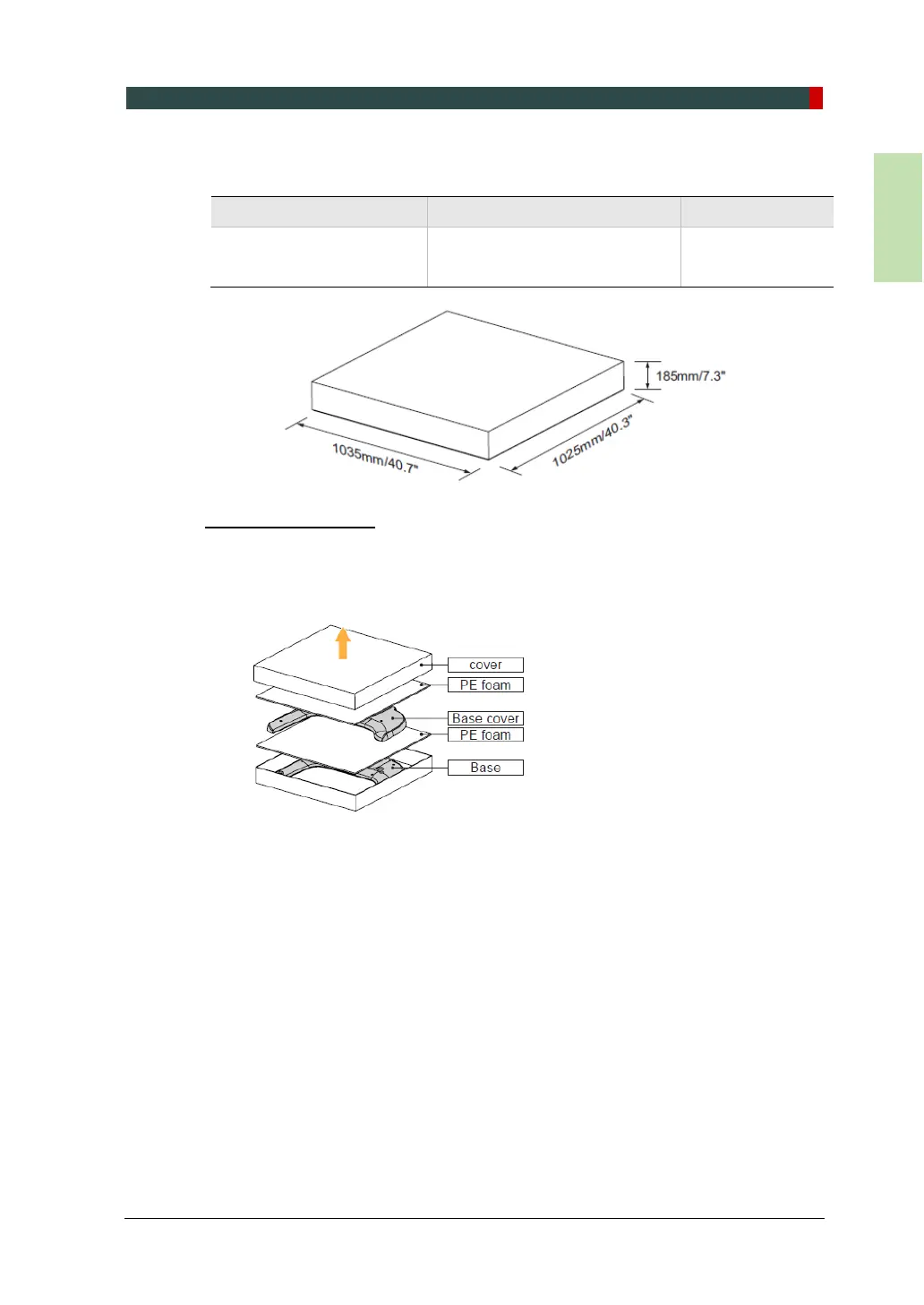 185mm/7.3"

1035mm/40.7"

1025mm/40.3"

cover

PE foam

Base cover

PE foam

Base