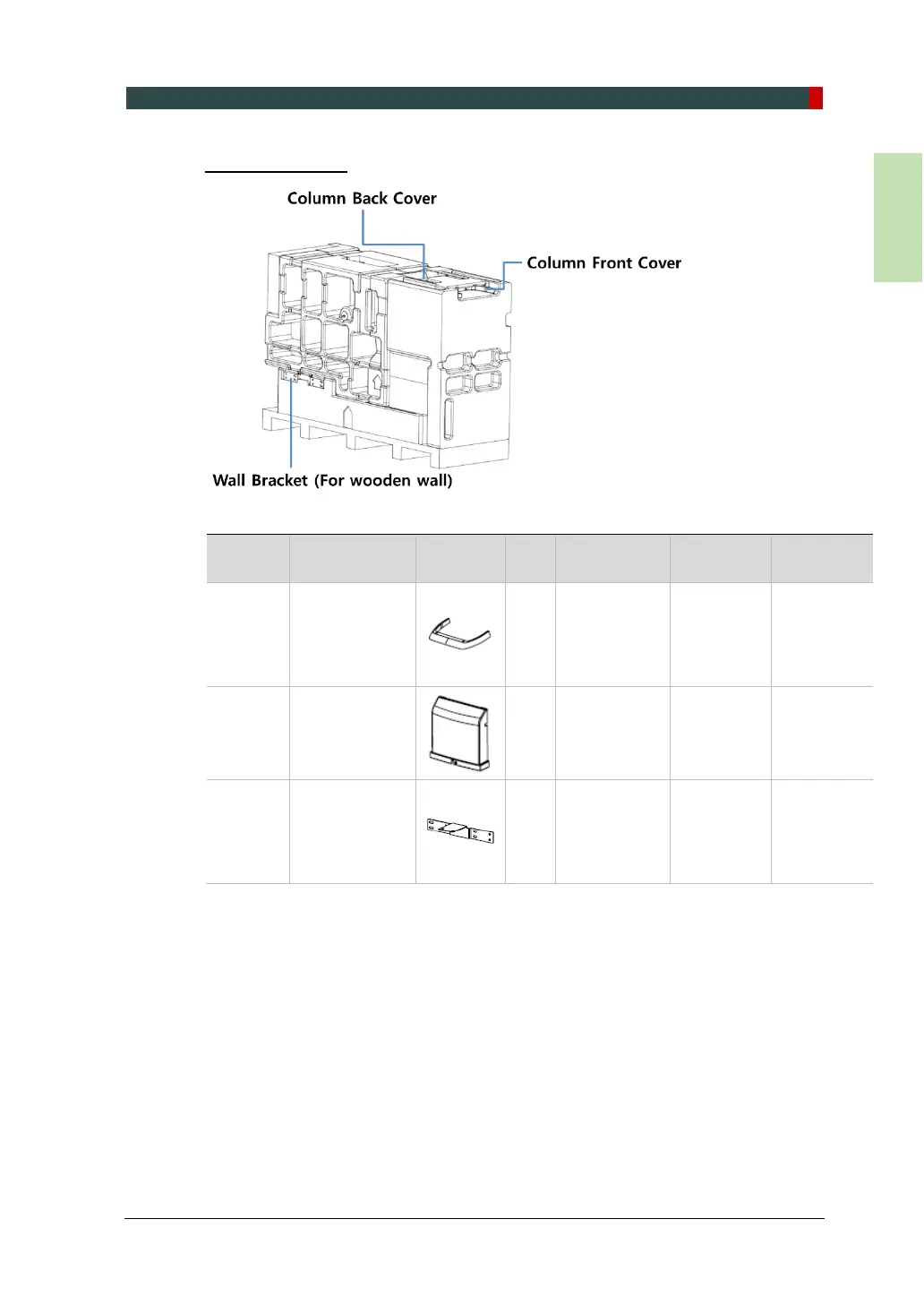 Column Back Cover

Column Front Cover

Wall Bracket (For wooden wall)