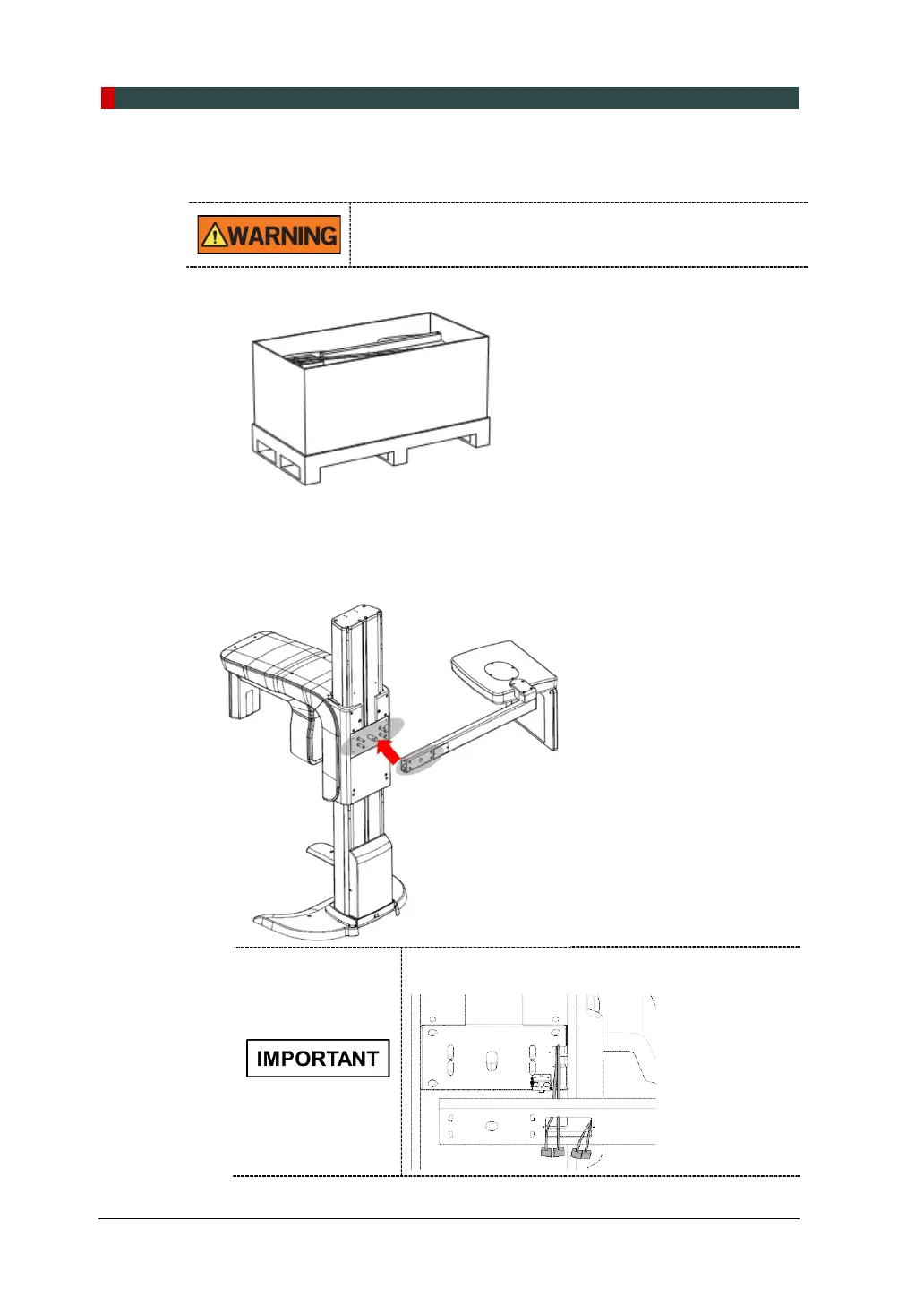 WARNING

IMPORTANT