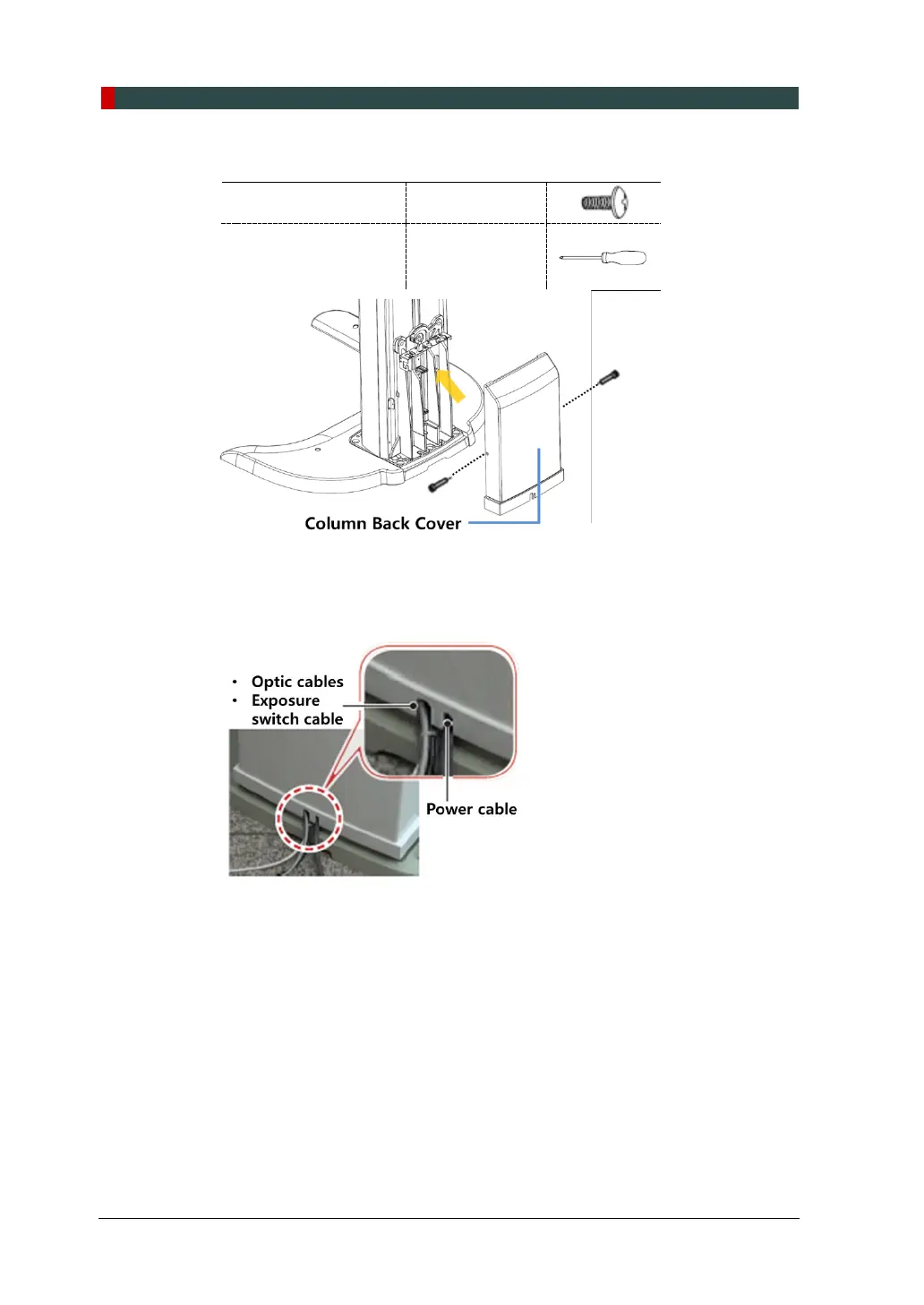 Column Back Cover

• Optic cables
• Exposure switch cable

Power cable