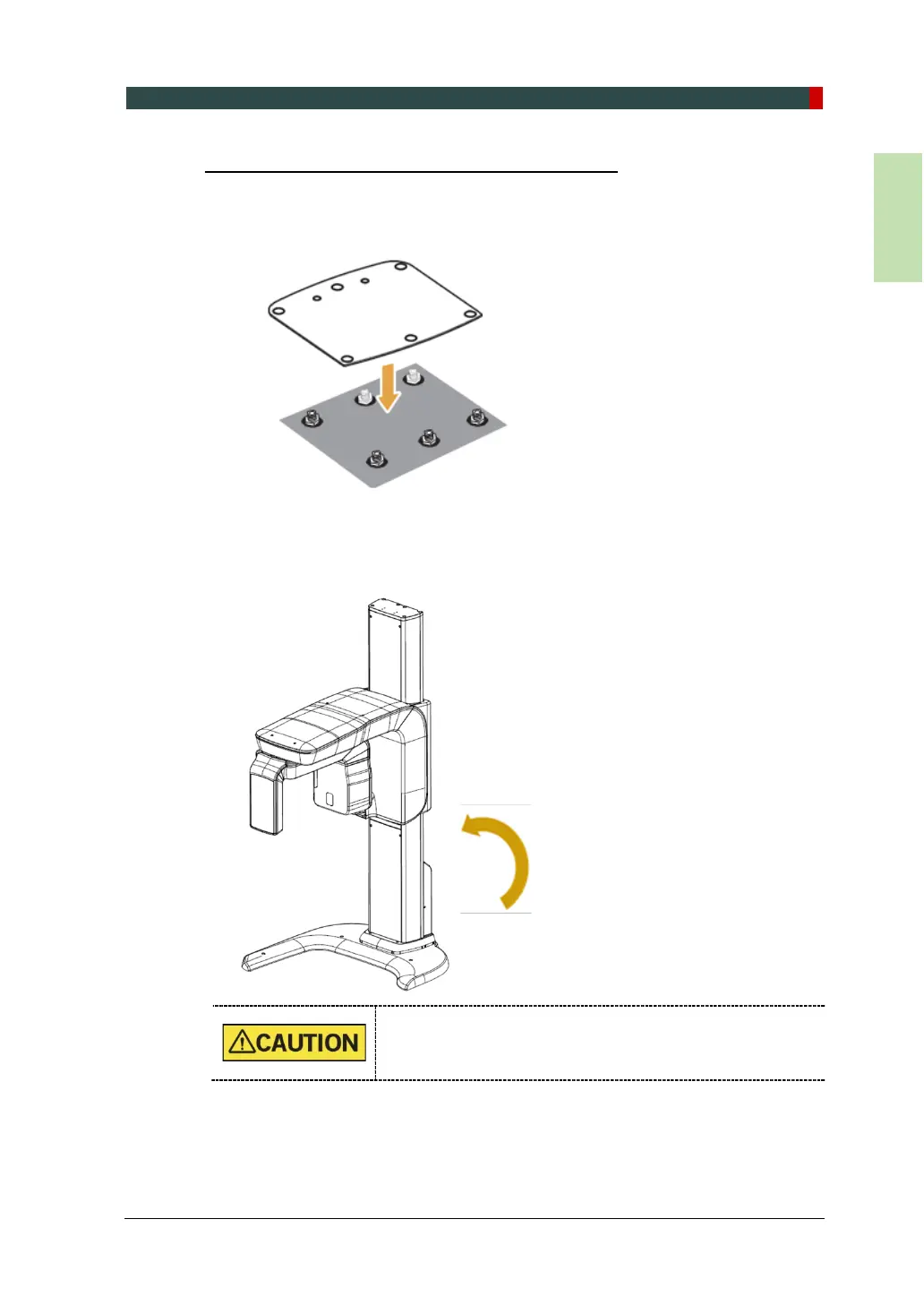 CAUTION