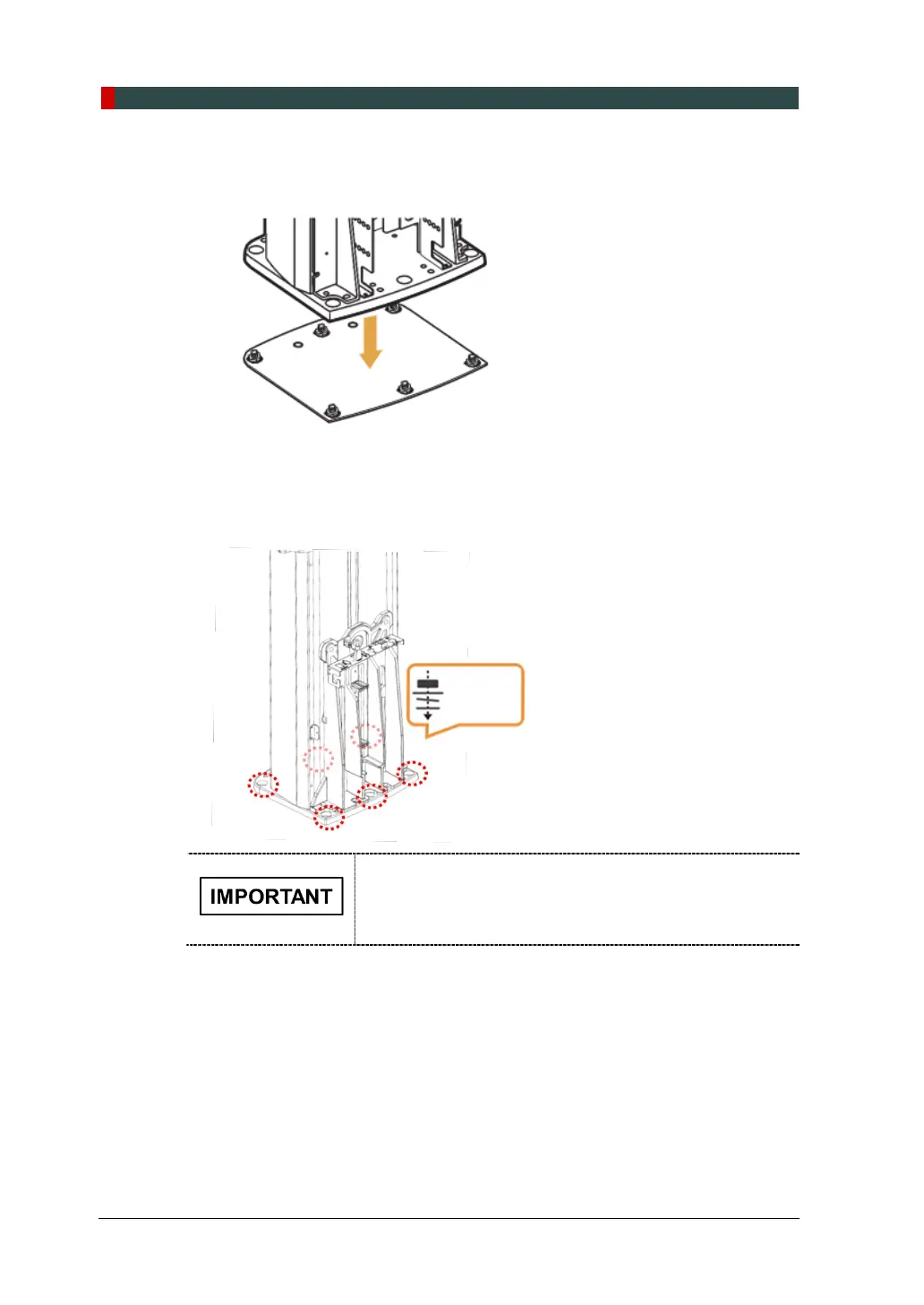 IMPORTANT