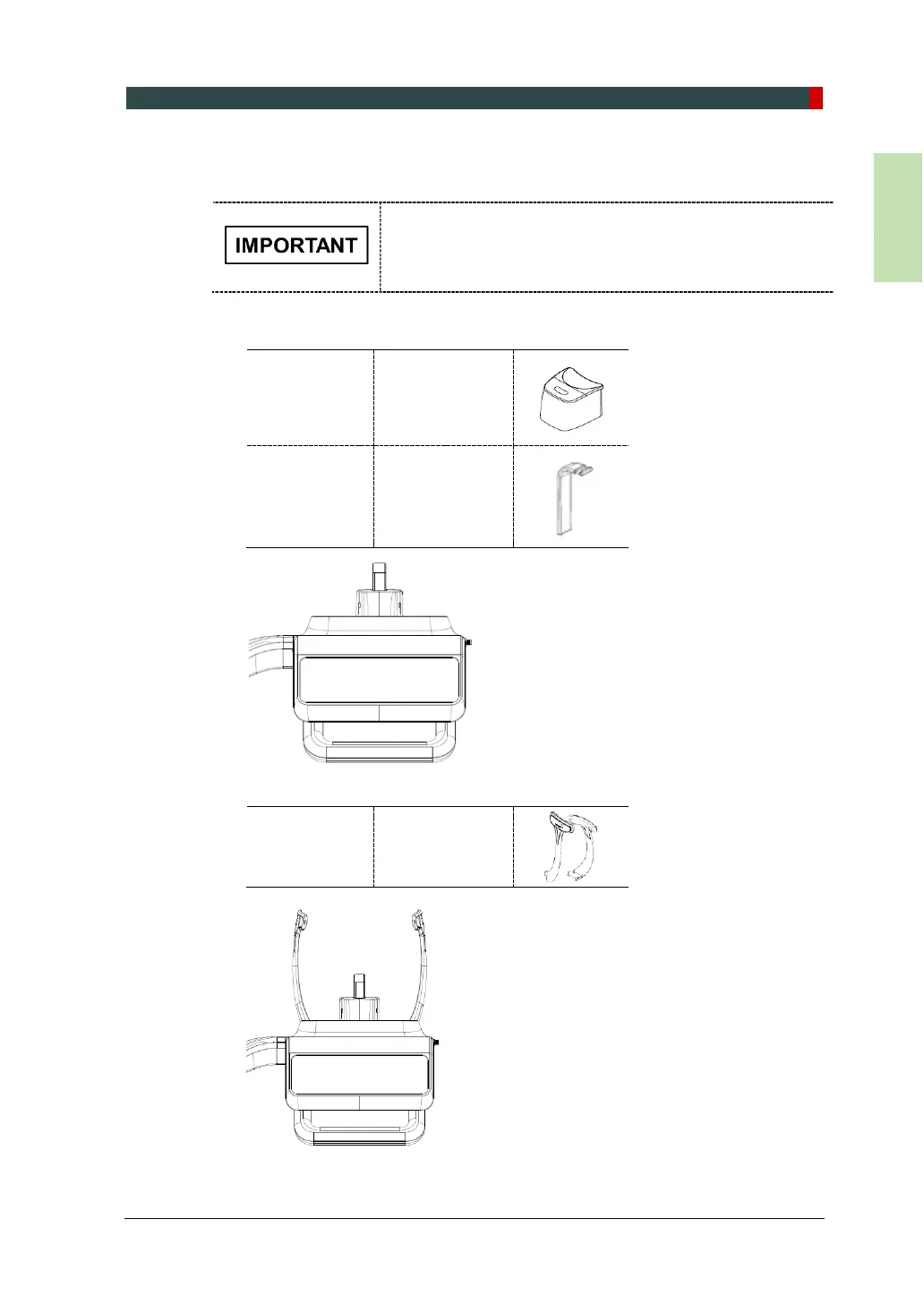 IMPORTANT