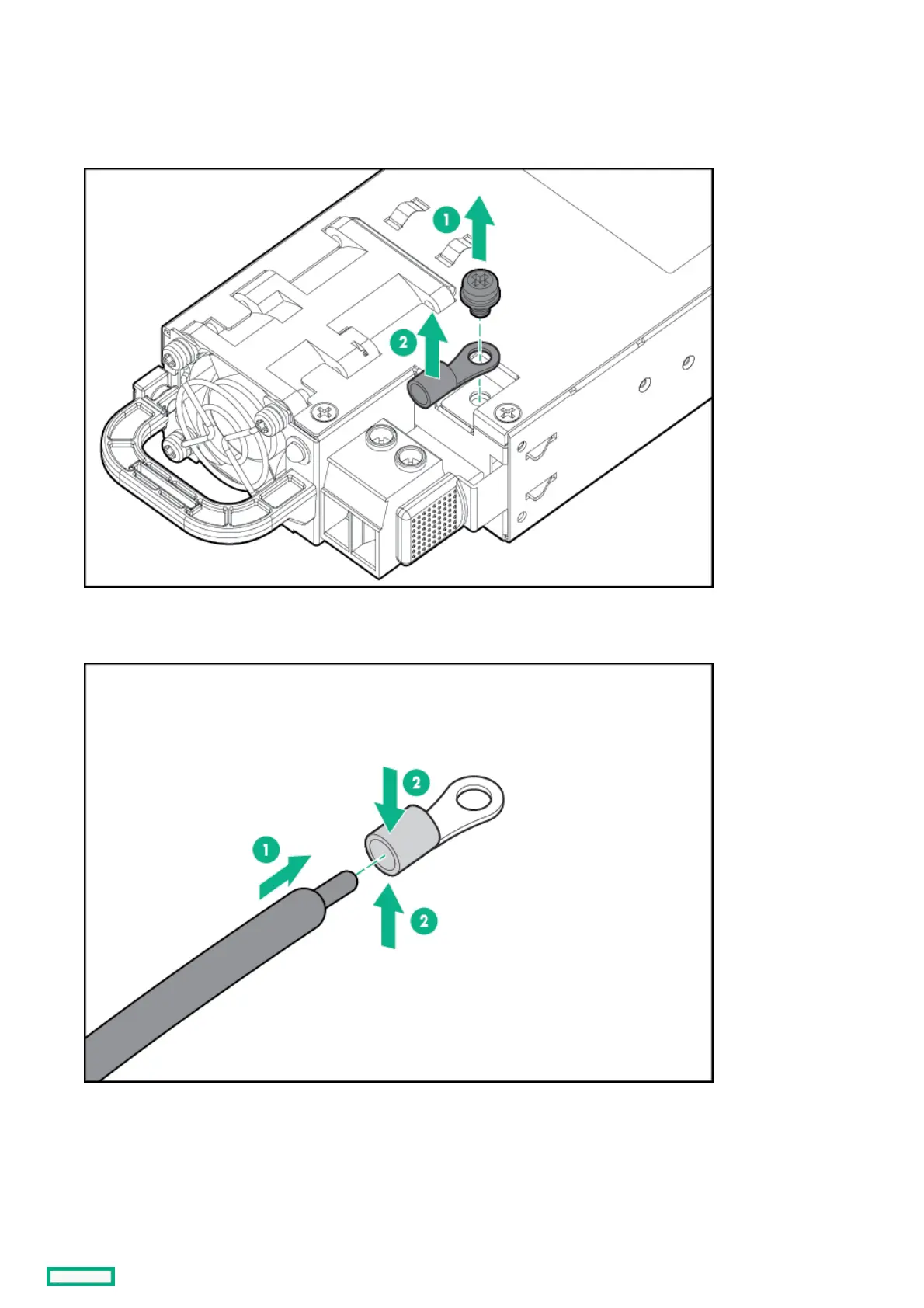 1
2
1
2
2