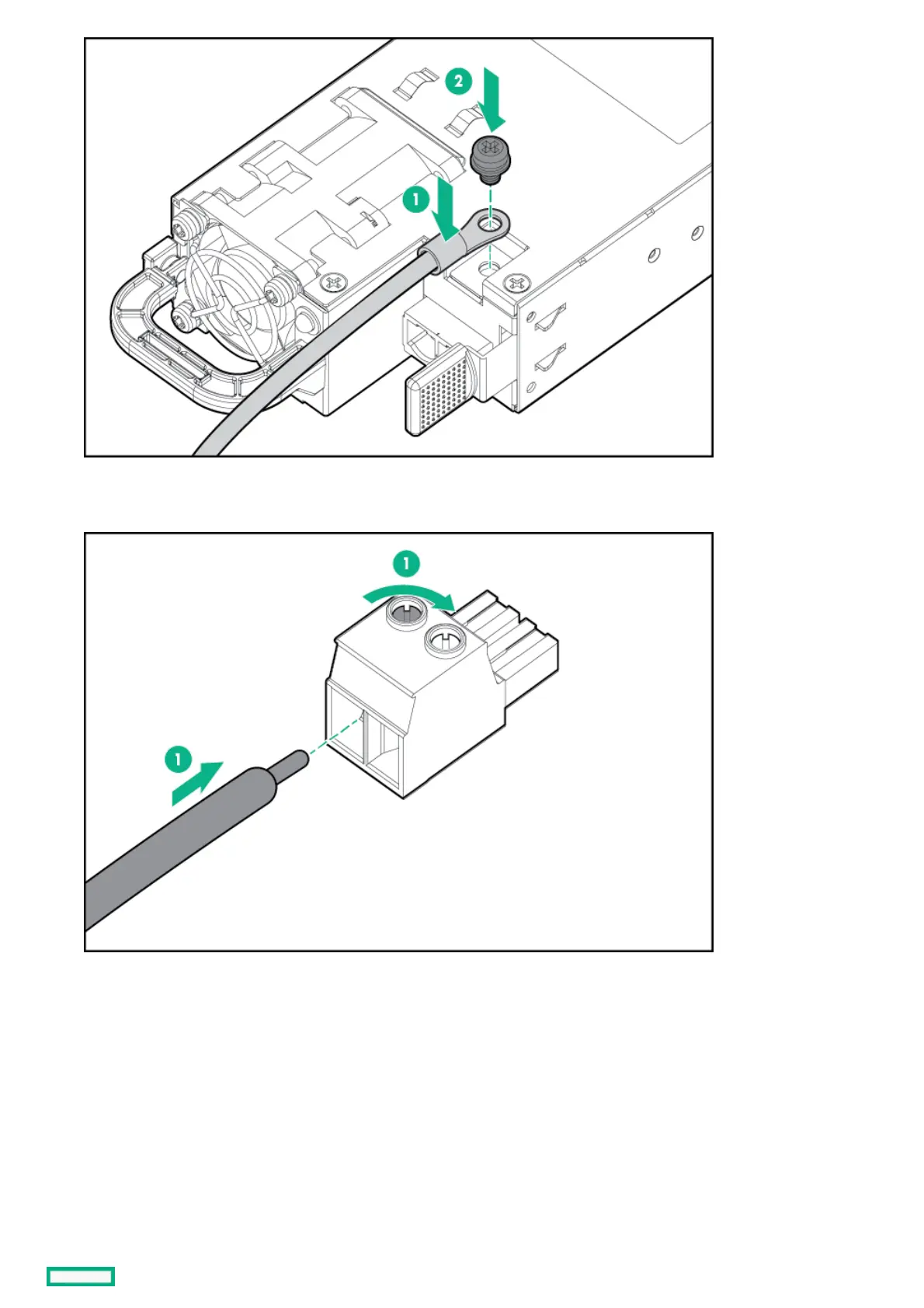 2

1

1

1