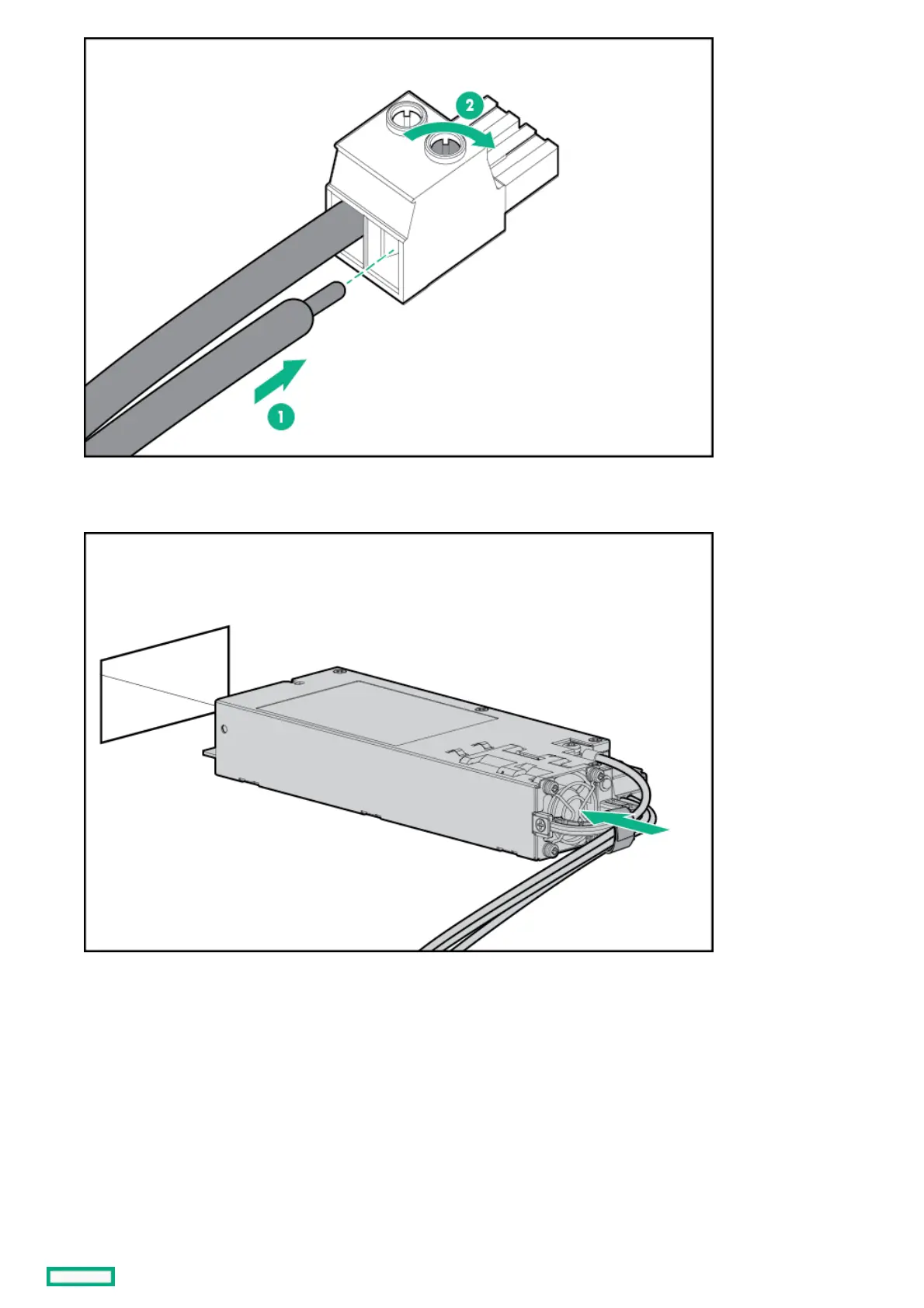 2

1