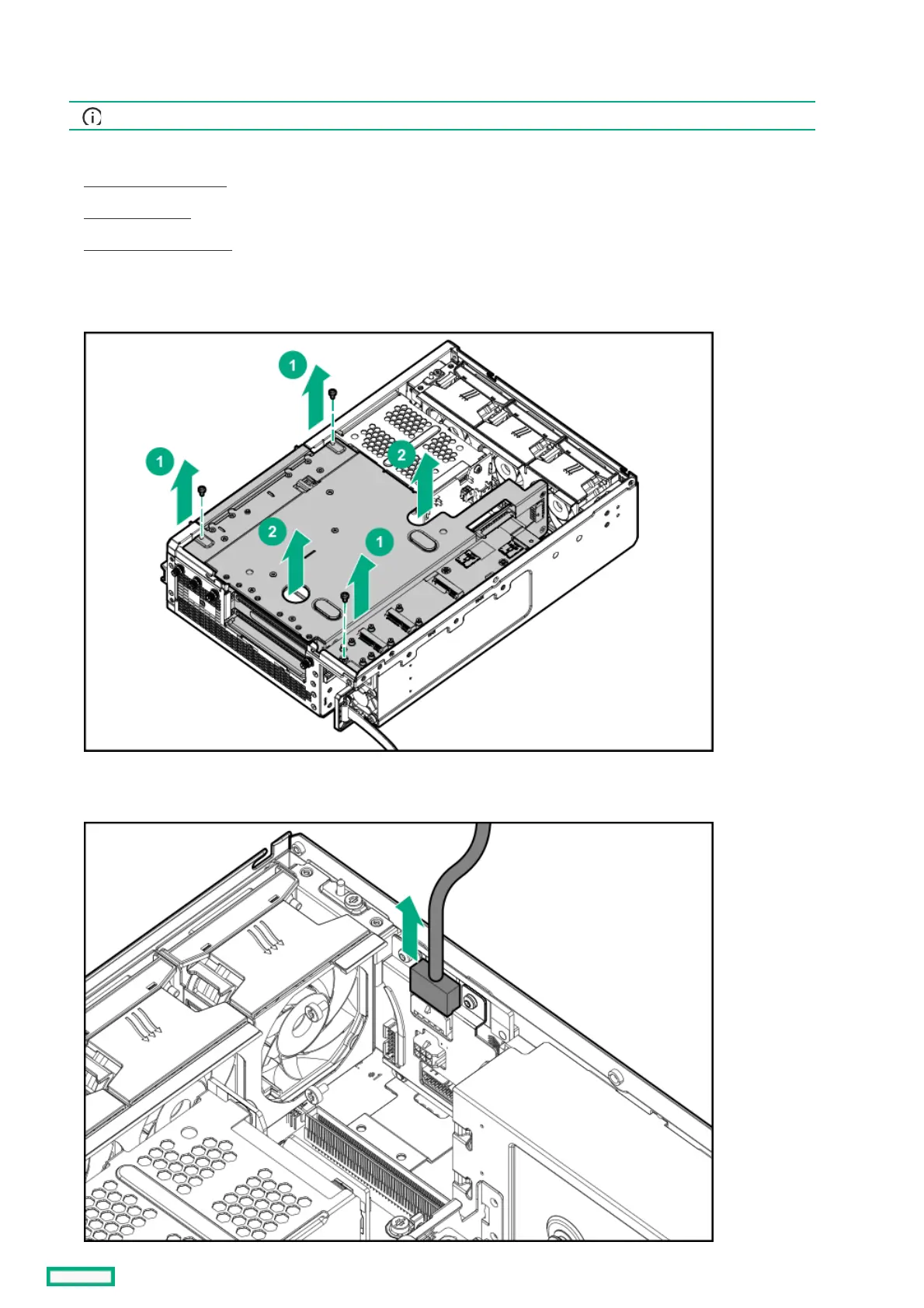 1

1

2

2

1