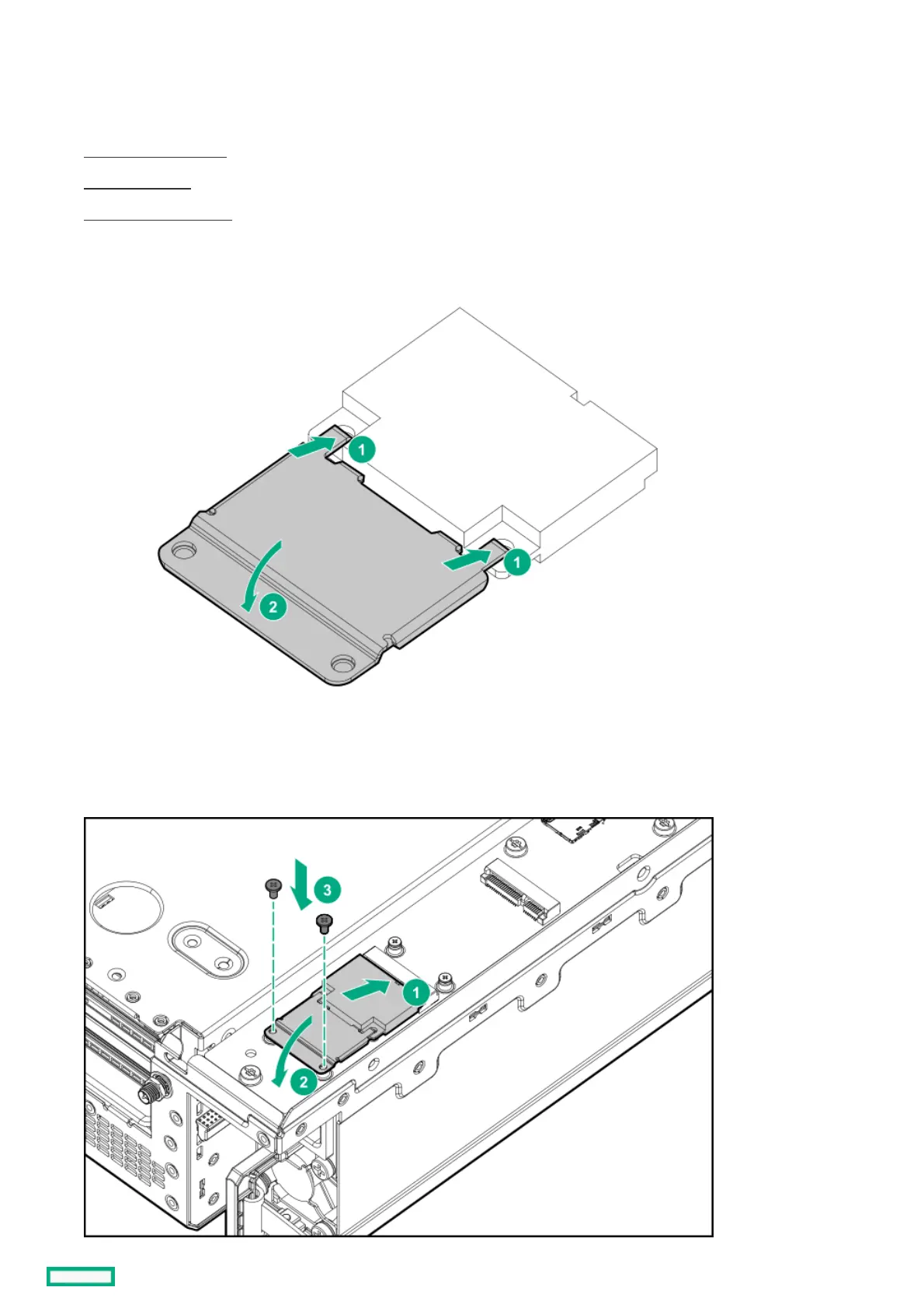 1

1

2

3

1

2