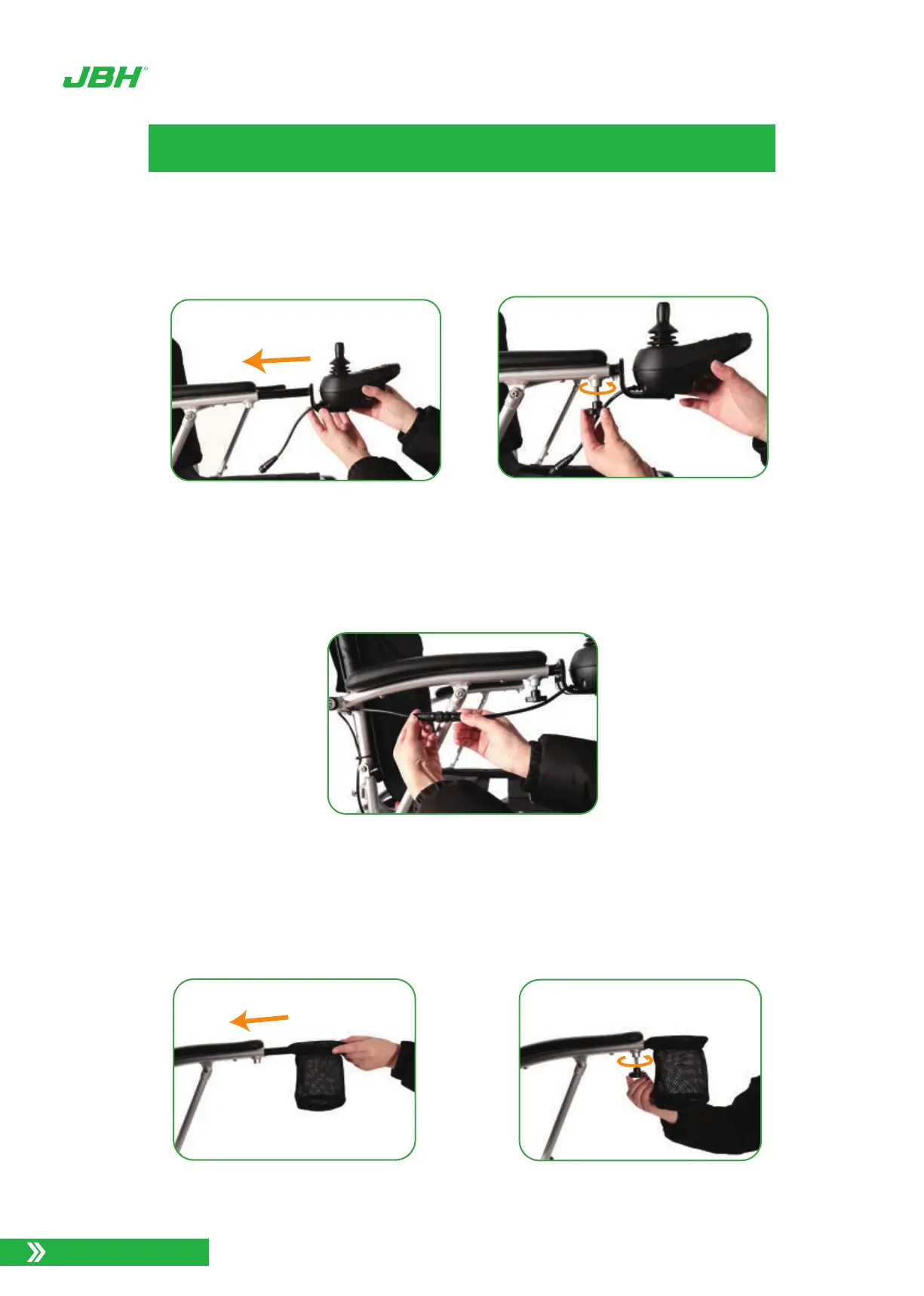 JBH®