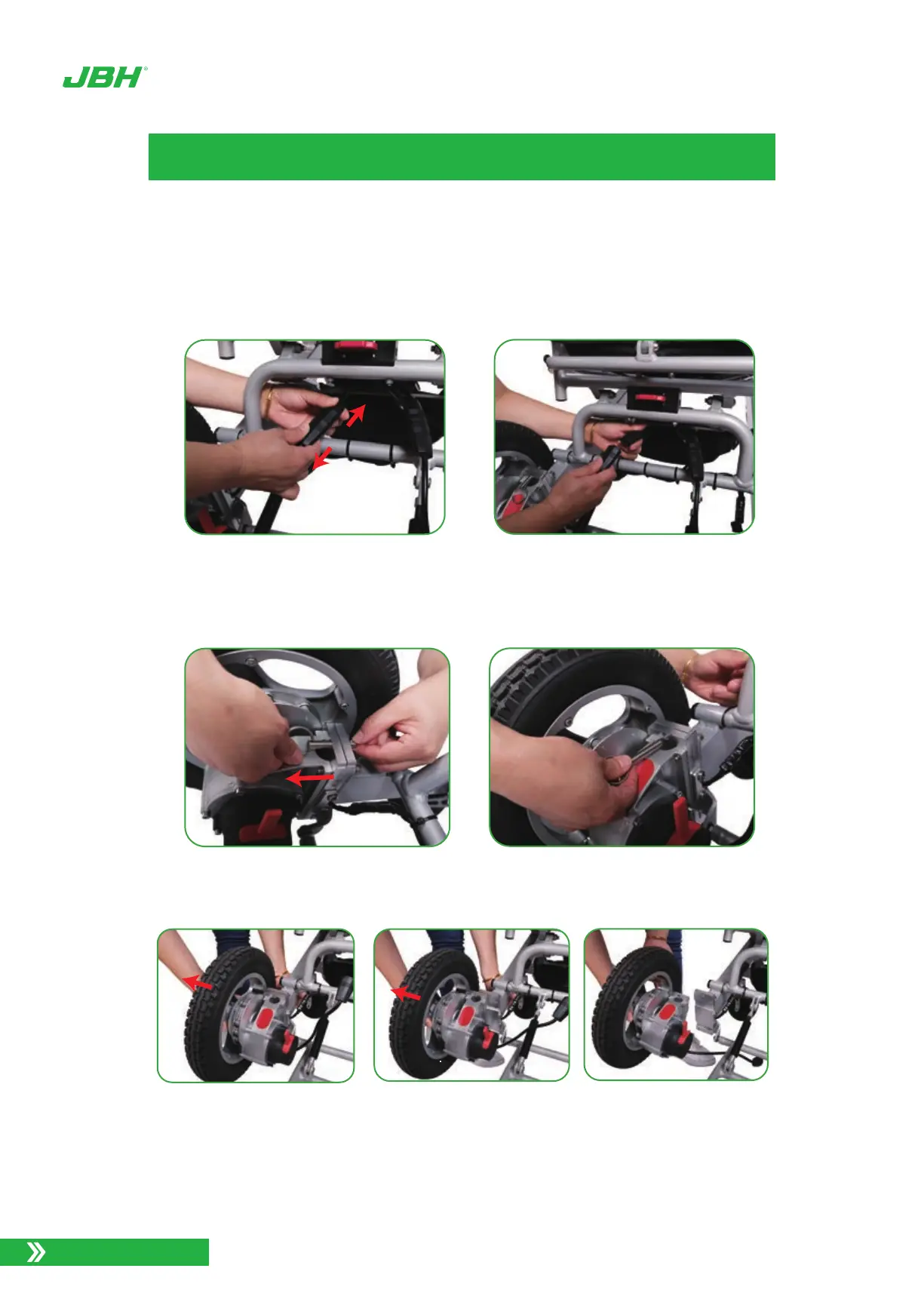 JBH®