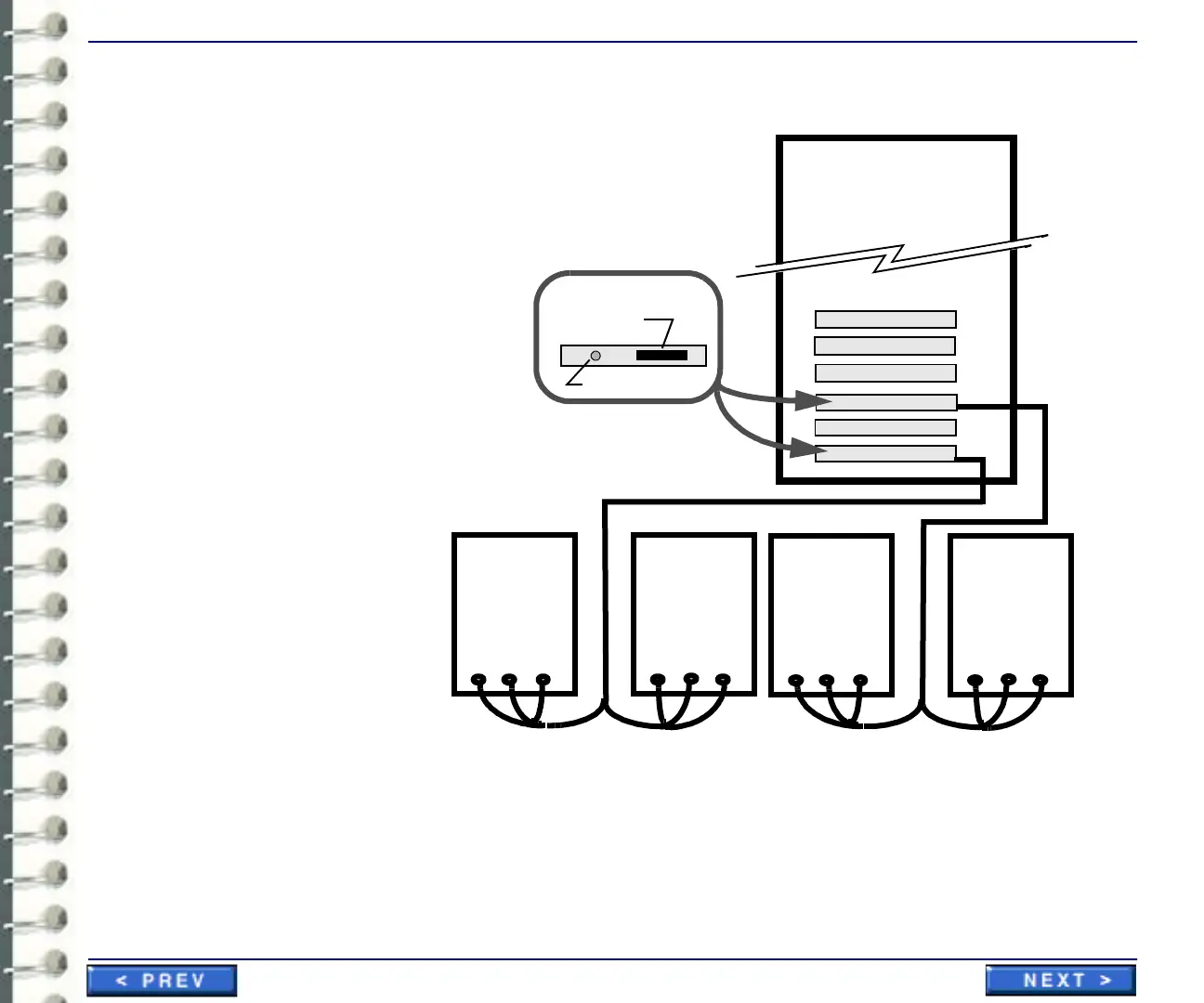 < PREV

NEXT >