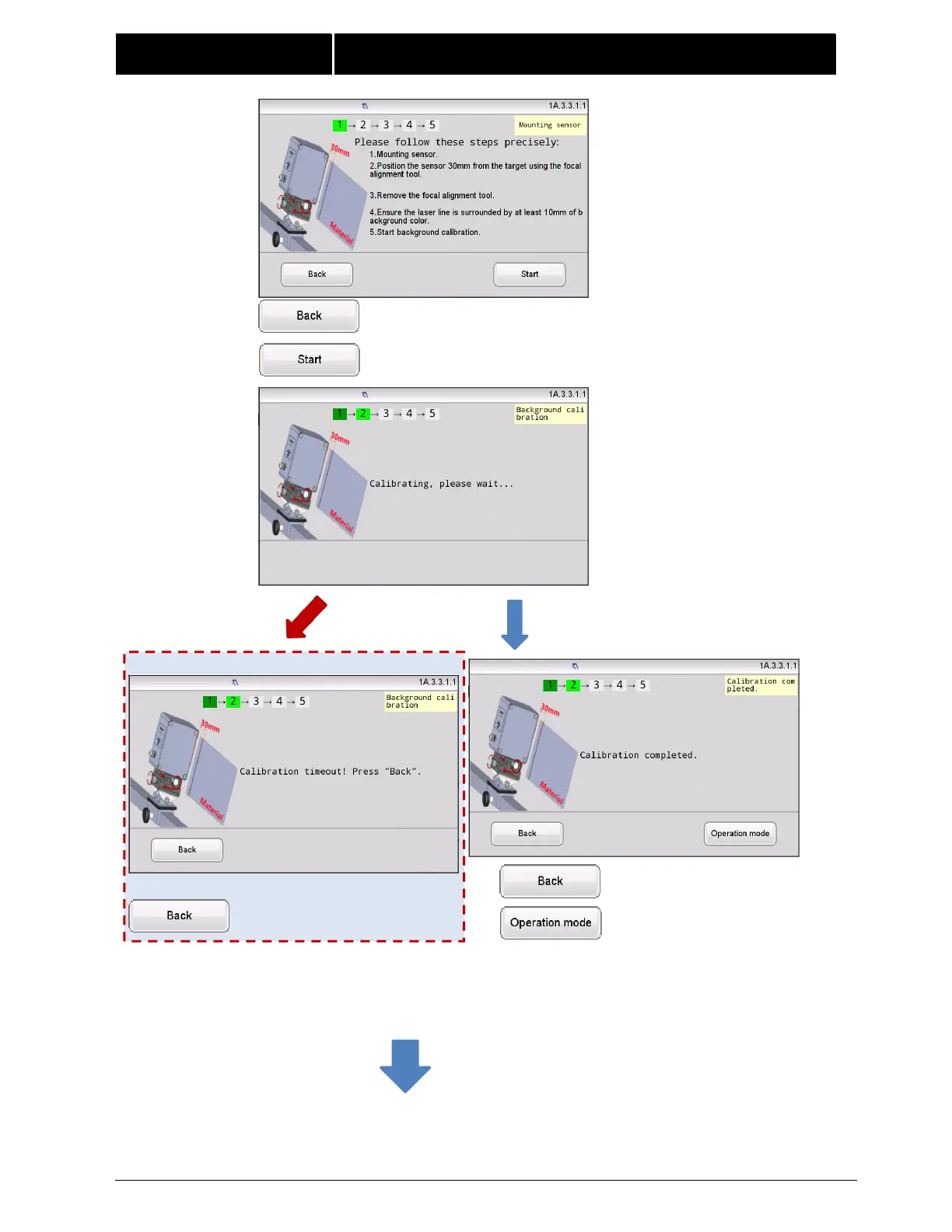 1A.3.3.1.1

1 → 2 → 3 → 4 → 5

Mounting sensor

Please follow these steps precisely:

1.Mounting sensor.

2.Position the sensor 30mm from the target using the focal alignment tool.

3.Remove the focal alignment tool.

4.Ensure the laser line is surrounded by at least 10mm of background color.

5.Start background calibration.

30mm

Material

Back

Start

Back

Start

1A.3.3.1.1

1 → 2 → 3 → 4 → 5

Background calibration

30mm

Material

Calibrating, please wait...

1A.3.3.1.1

1 → 2 → 3 → 4 → 5

Background calibration

30mm

Material

Calibration timeout! Press "Back".

Back

Back

1A.3.3.1.1

1 → 2 → 3 → 4 → 5

Calibration completed.

30mm

Material

Calibration completed.

Back

Operation mode

Back

Operation mode