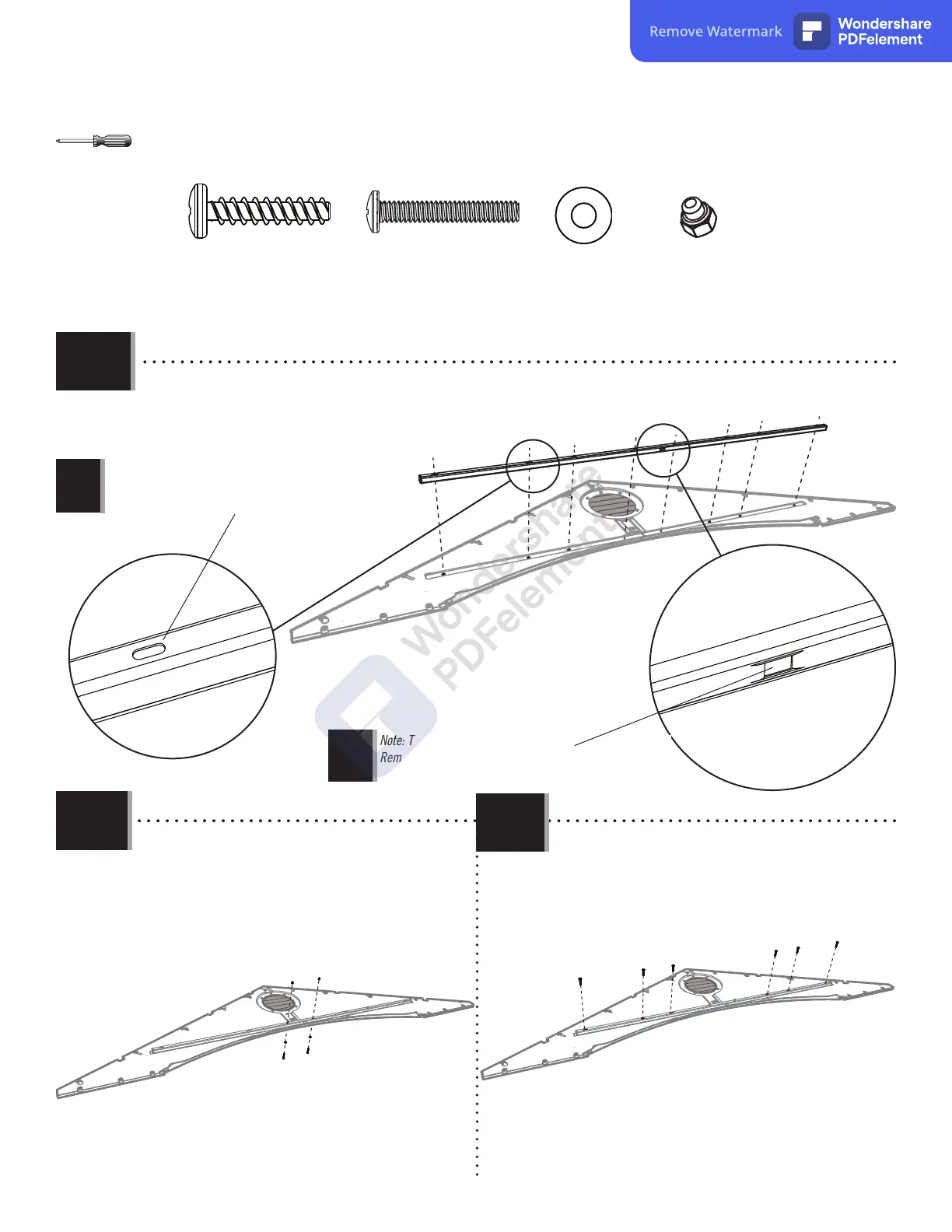 Remove Watermark
Wondershare PDFelement

Wondershare PDFelement

Note: T
Rem