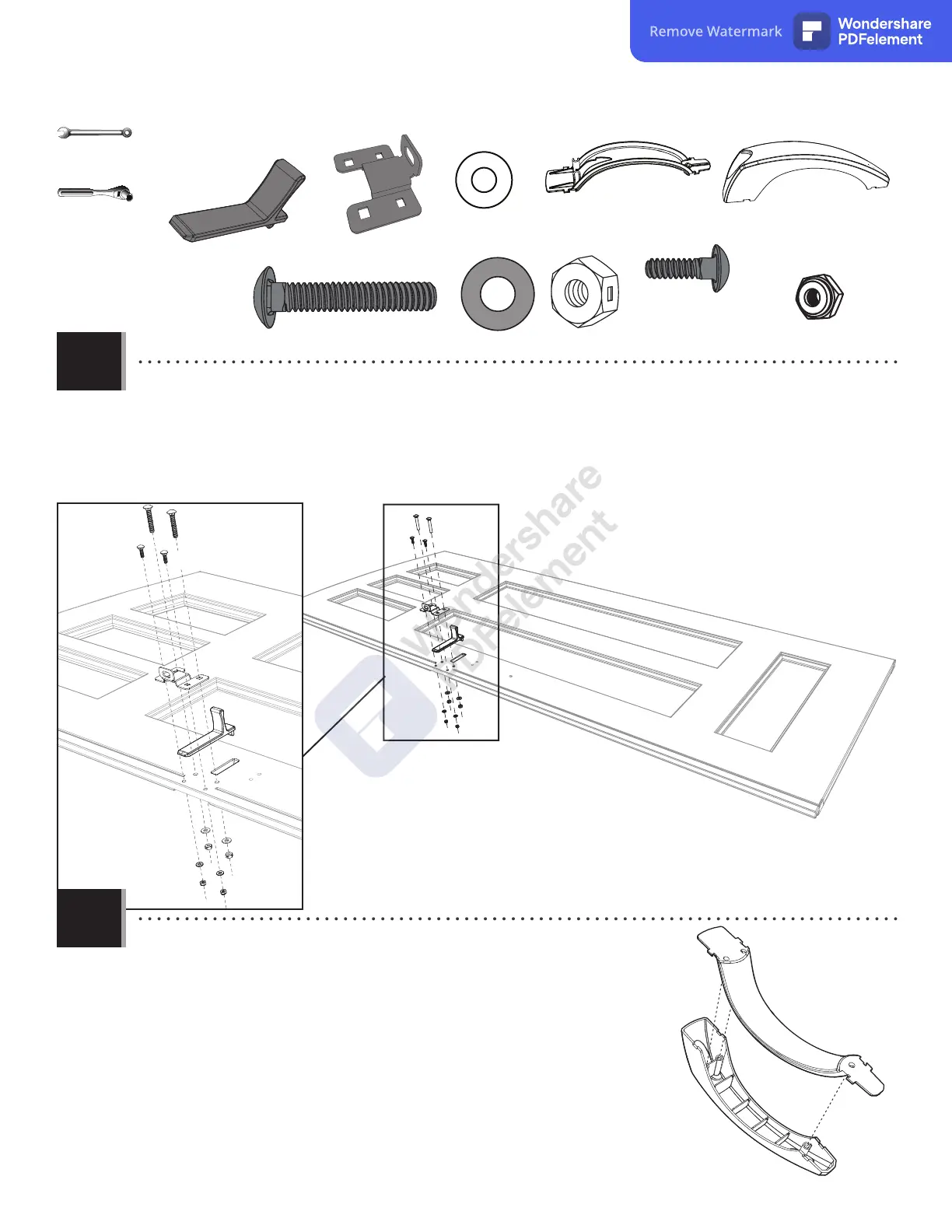 Remove Watermark

Wondershare PDFelement

Wondershare PDFelement