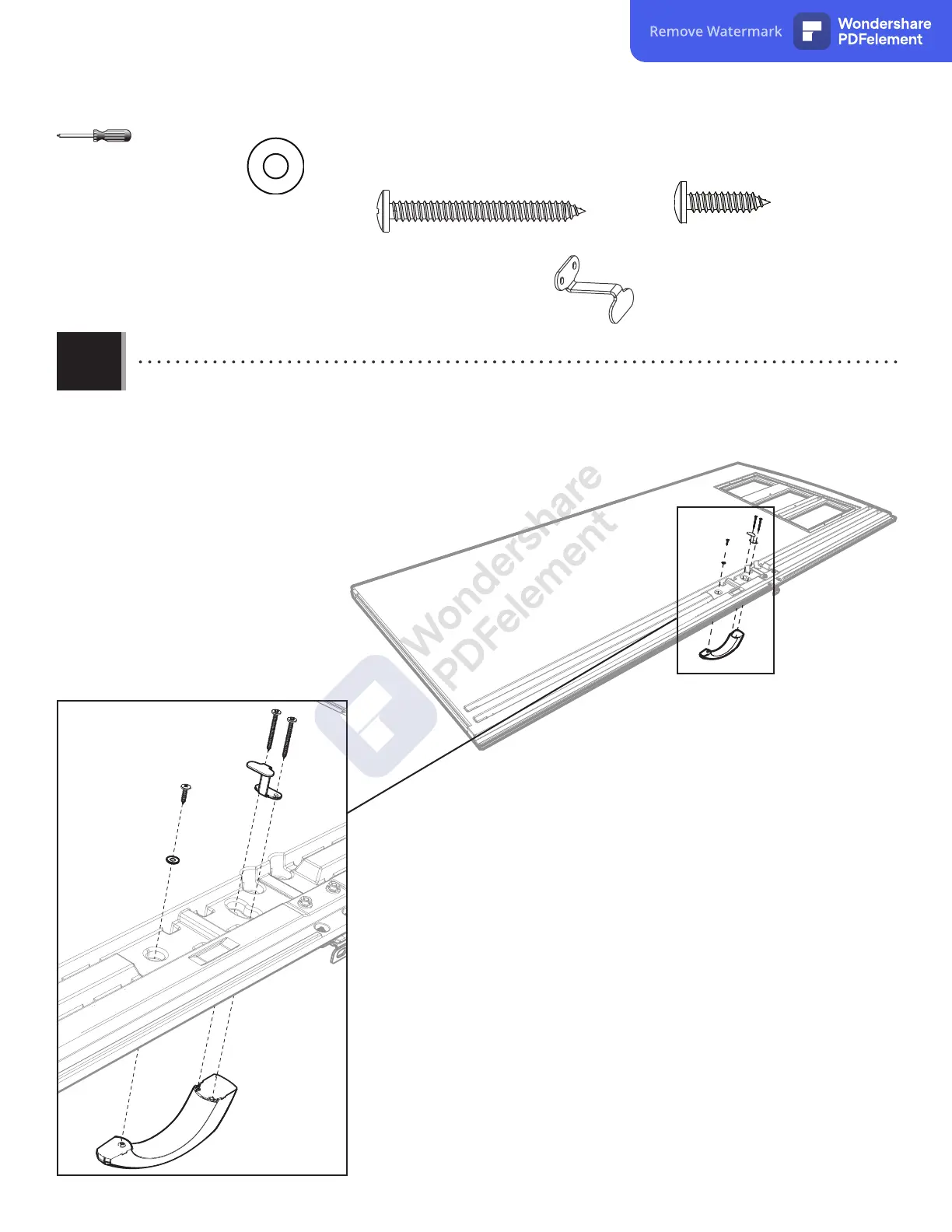 Remove Watermark Wondershare PDFelement

Wondershare PDFelement