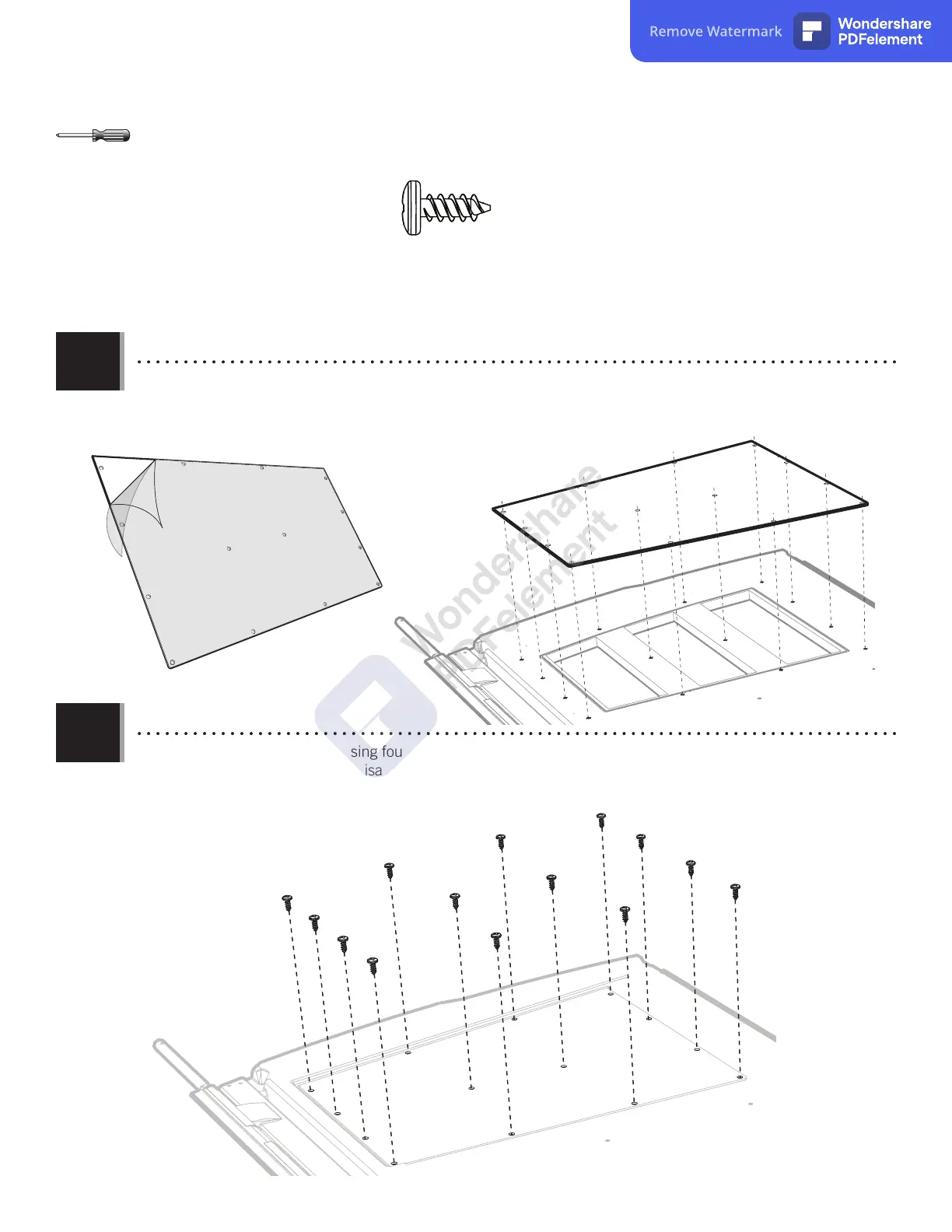 Remove Watermark

Wondershare PDFelement

Wondershare PDFelement

sing fou
isa