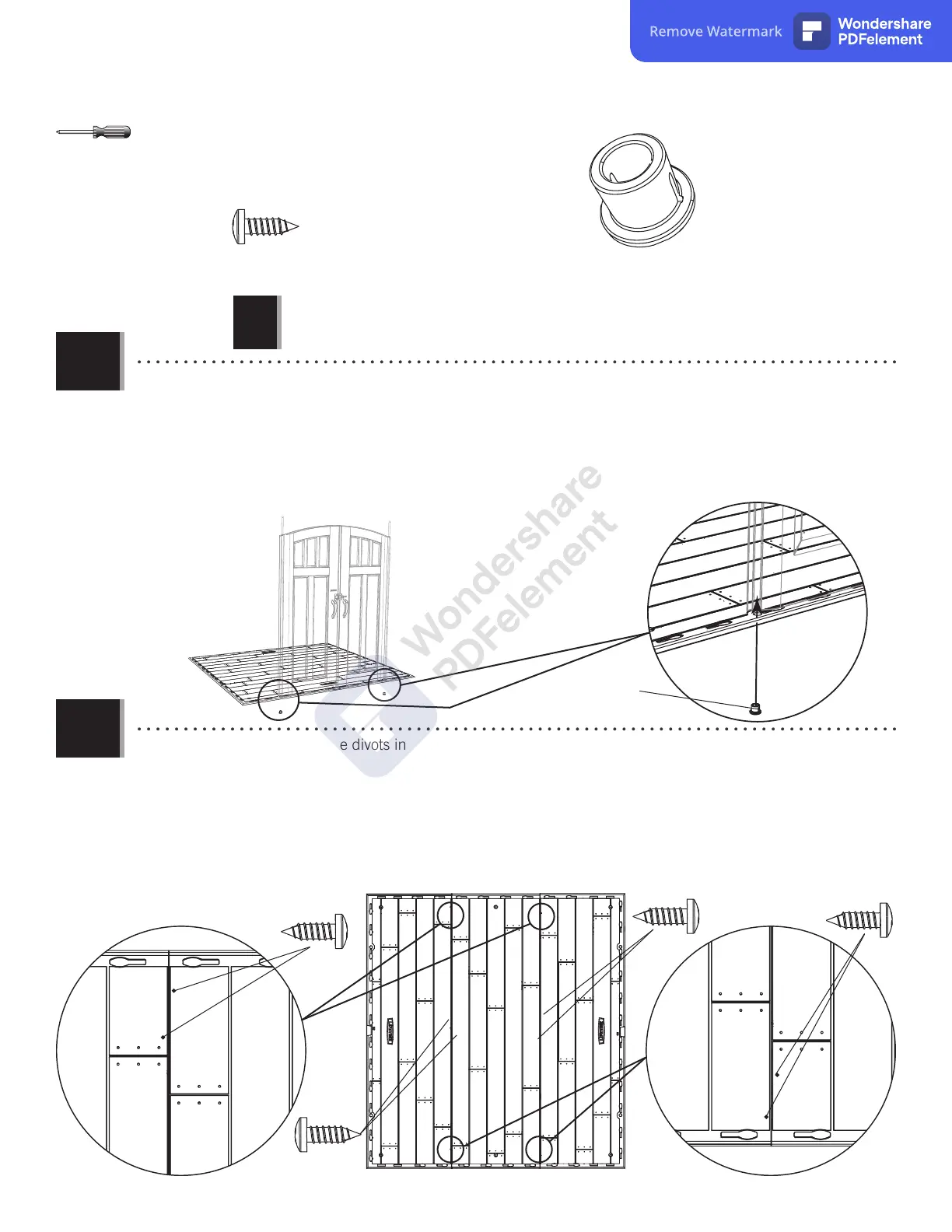 Remove Watermark
Wondershare PDFelement

Wondershare PDFelement

e divots in