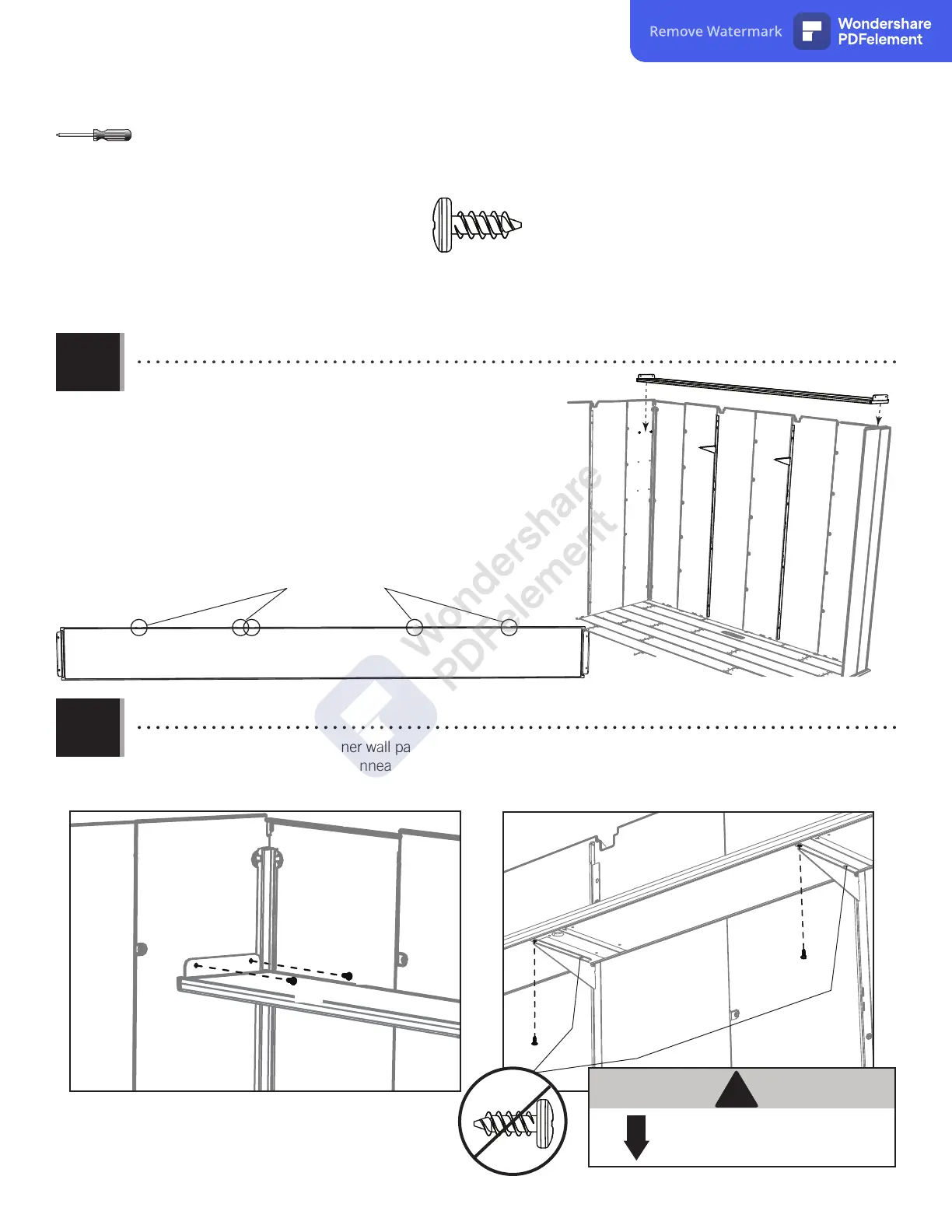 Remove Watermark

Wondershare PDFelement

Wondershare PDFelement

ner wall pa
nnea