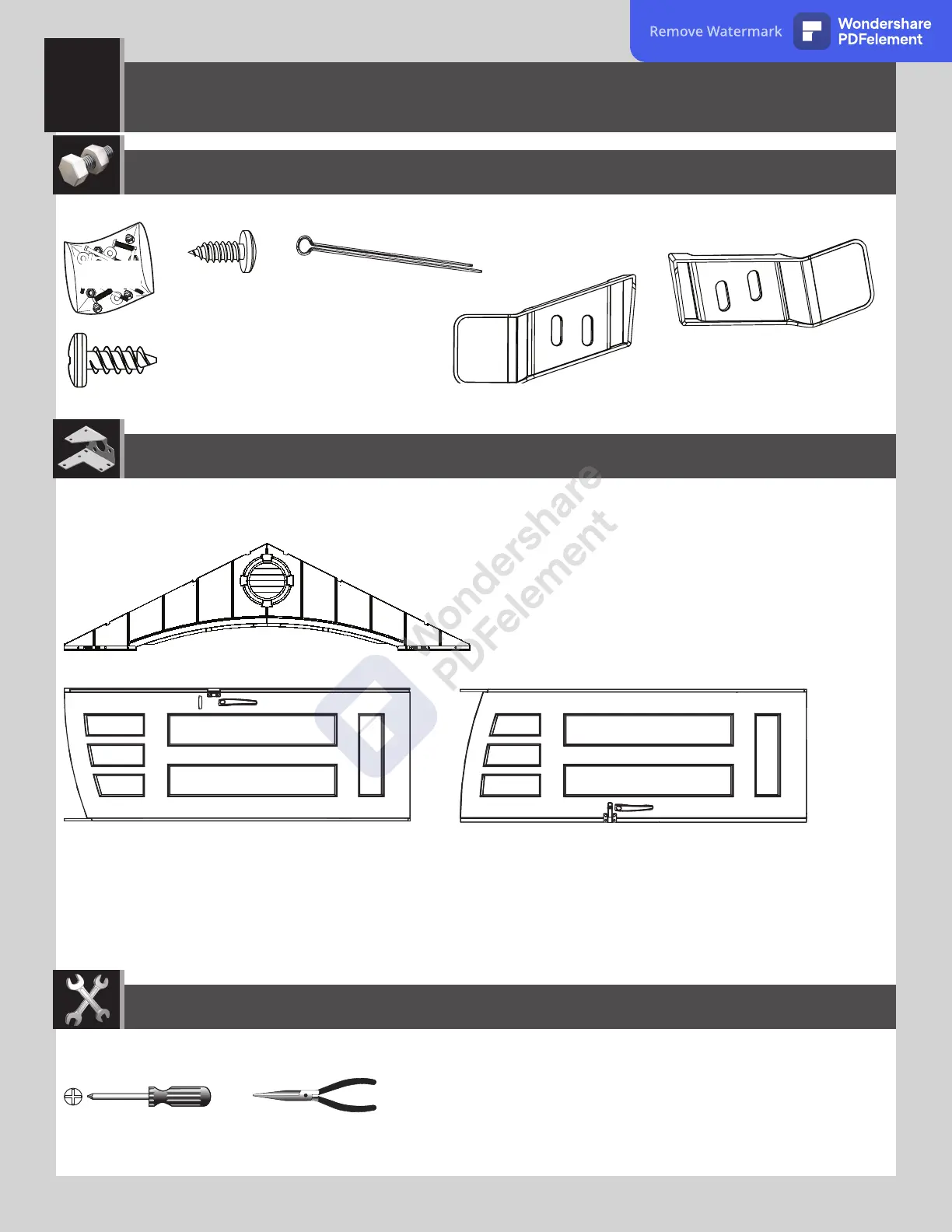 Remove Watermark

Wondershare PDFelement

Wondershare PDFelement