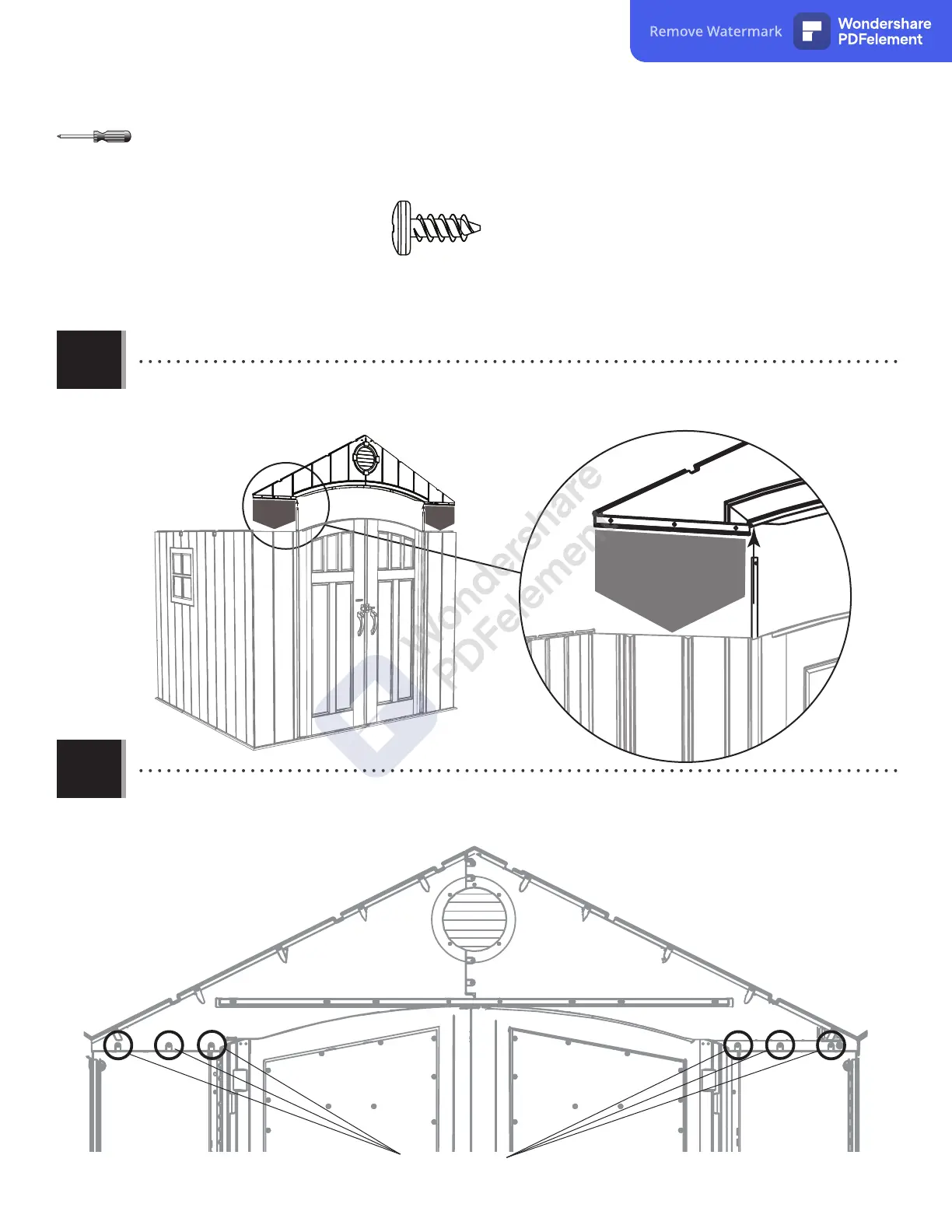 Remove Watermark
Wondershare PDFelement

Wondershare PDFelement