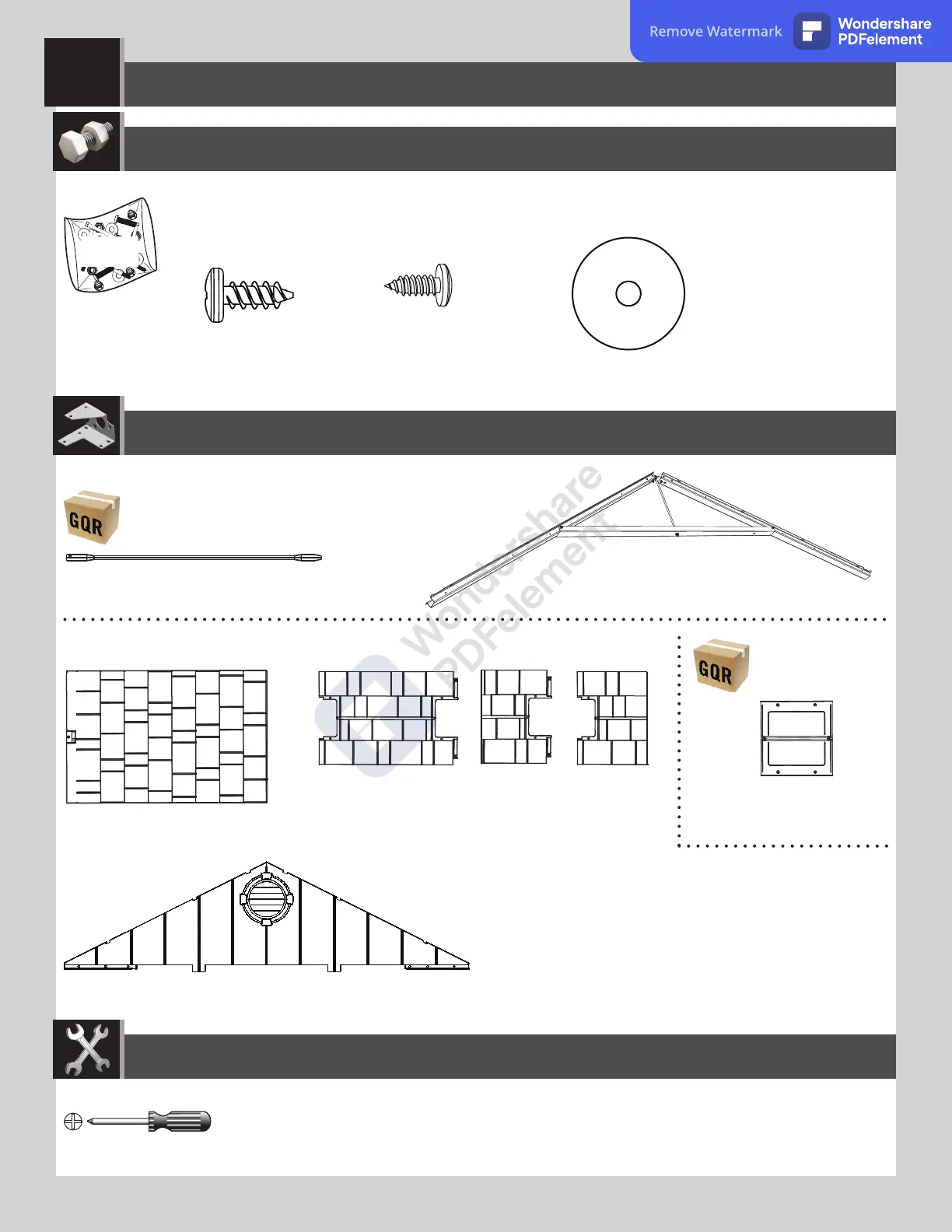 Remove Watermark

Wondershare PDFelement

GQR

Wondershare PDFelement

GQR