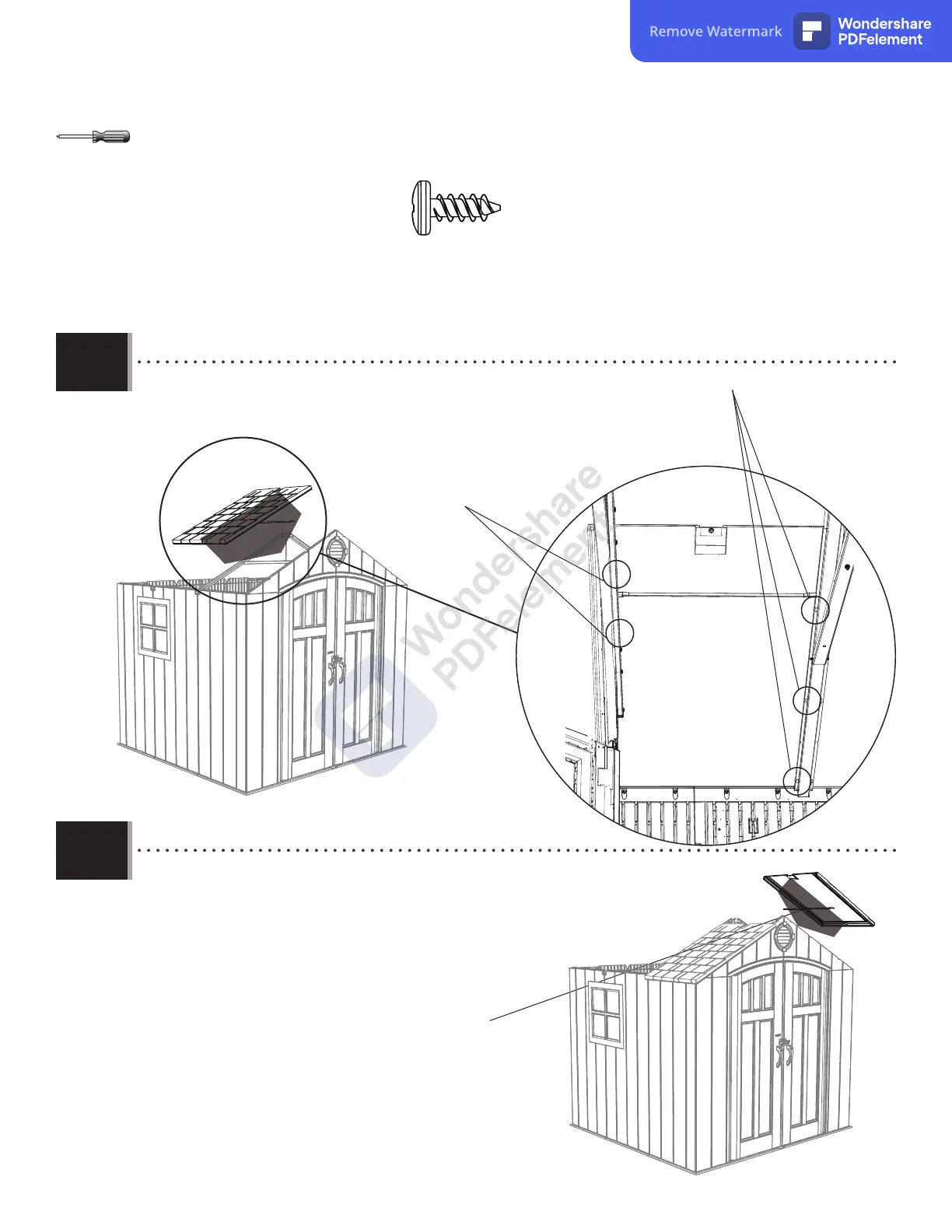 Remove Watermark

Wondershare PDFelement

Wondershare PDFelement