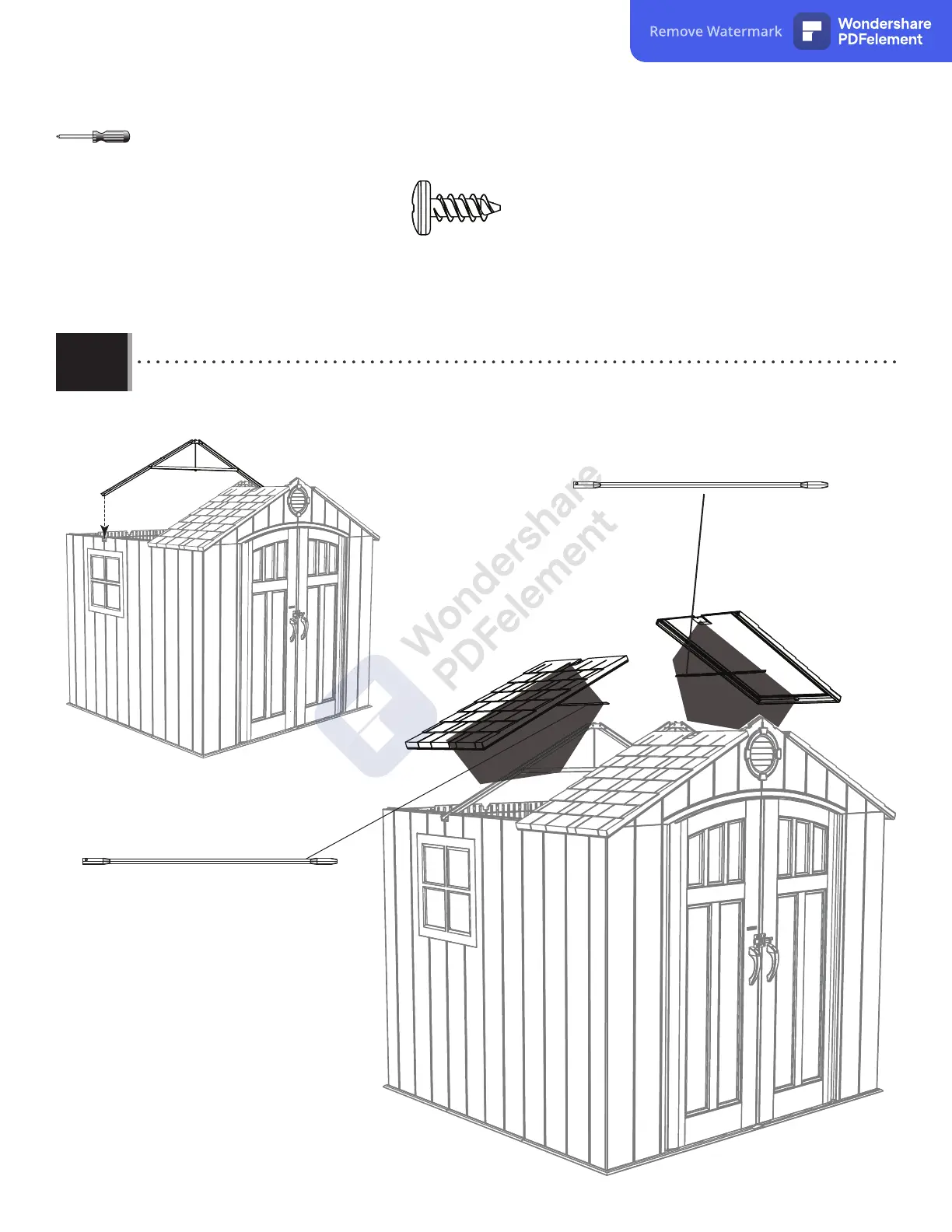 Remove Watermark

Wondershare
PDFelement

Wondershare
PDFelement