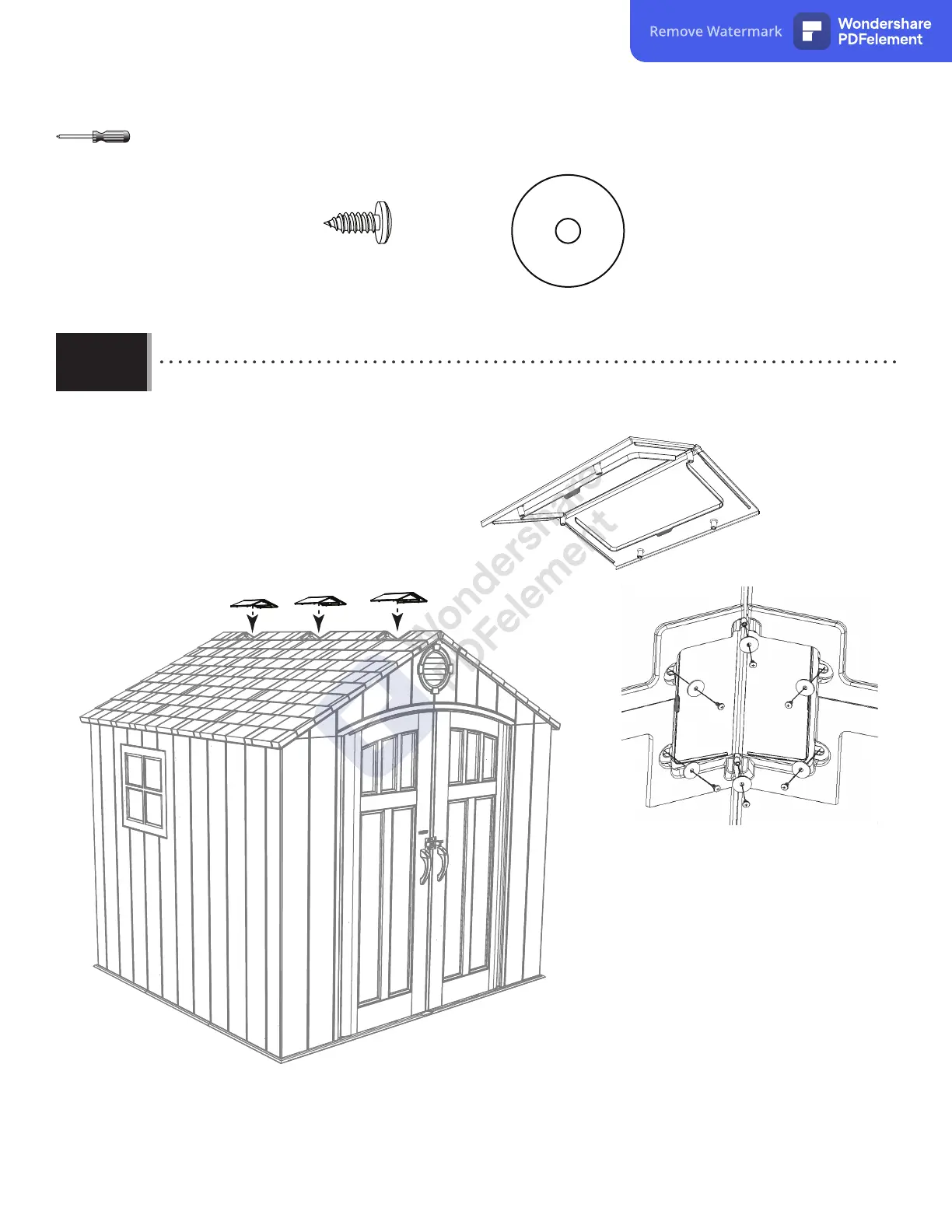 Remove Watermark Wondershare PDFelement

Wondershare PDFelement