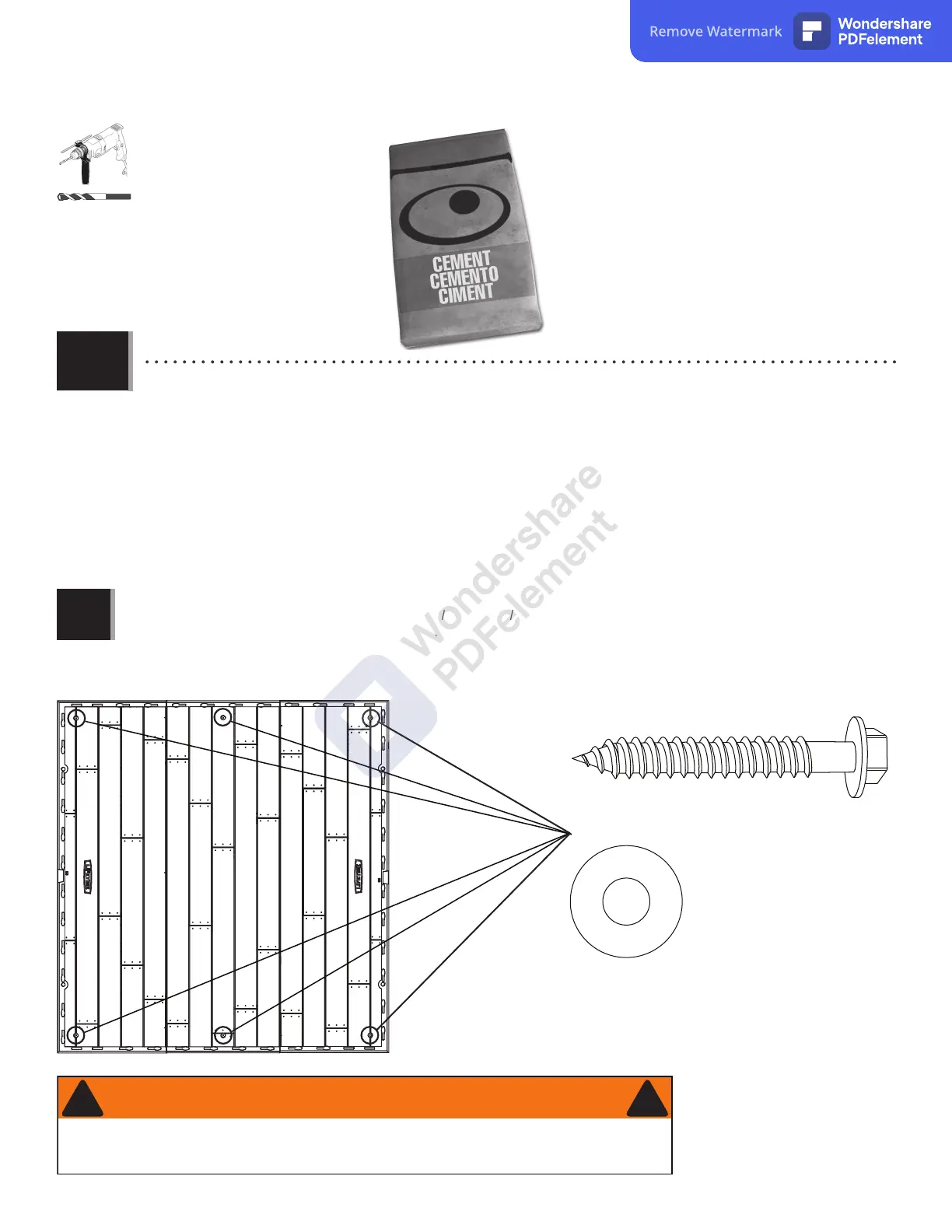 Remove Watermark

Wondershare PDFelement

CEMENT
CEMENTO
CIMENT

Wondershare PDFelement