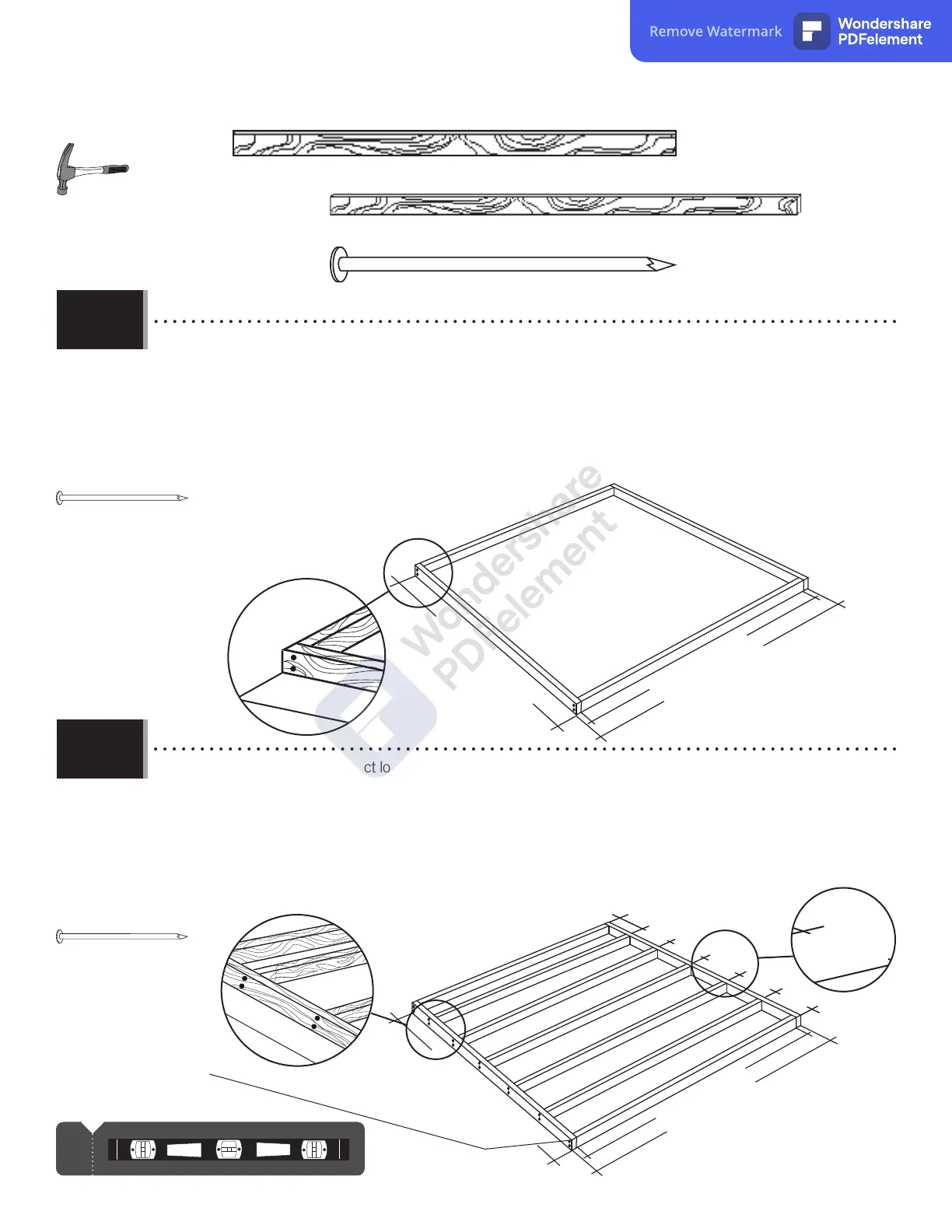 Remove Watermark
Wondershare PDFelement

Wondershare PDFelement

ct lo