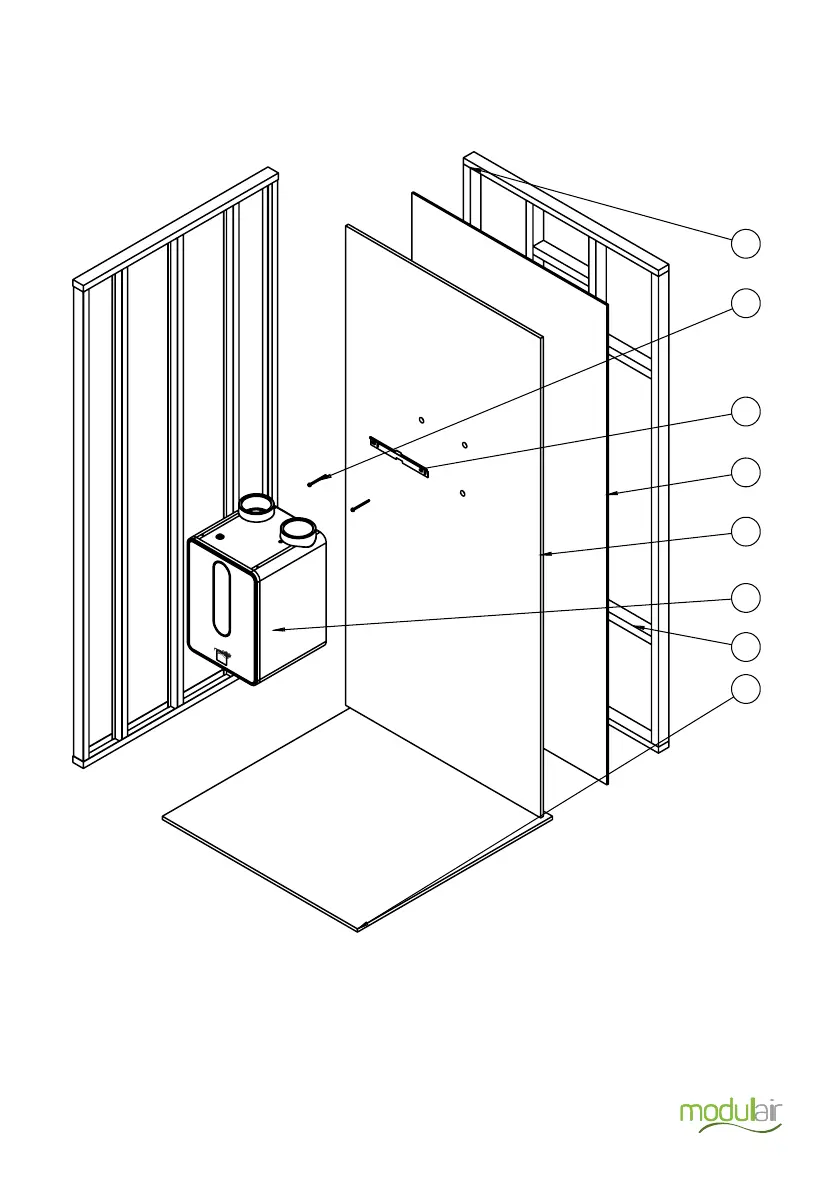 modulair