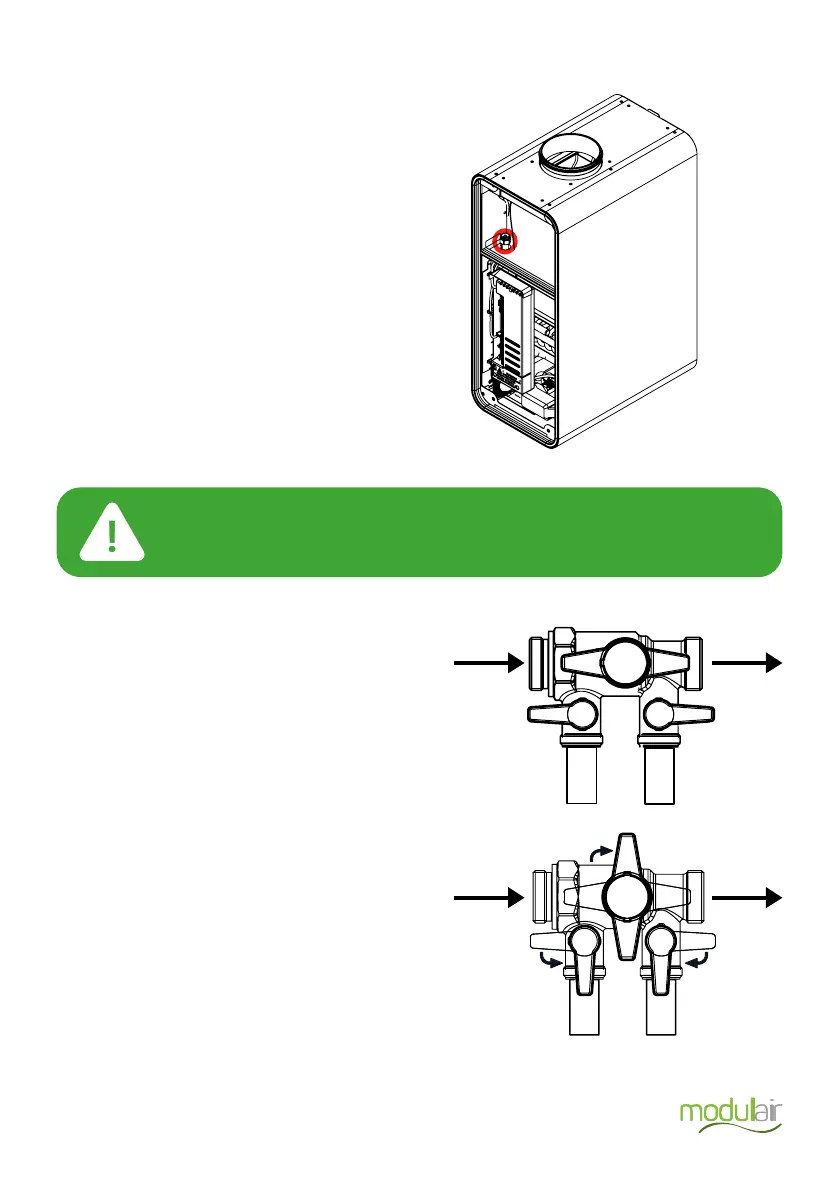 modulair