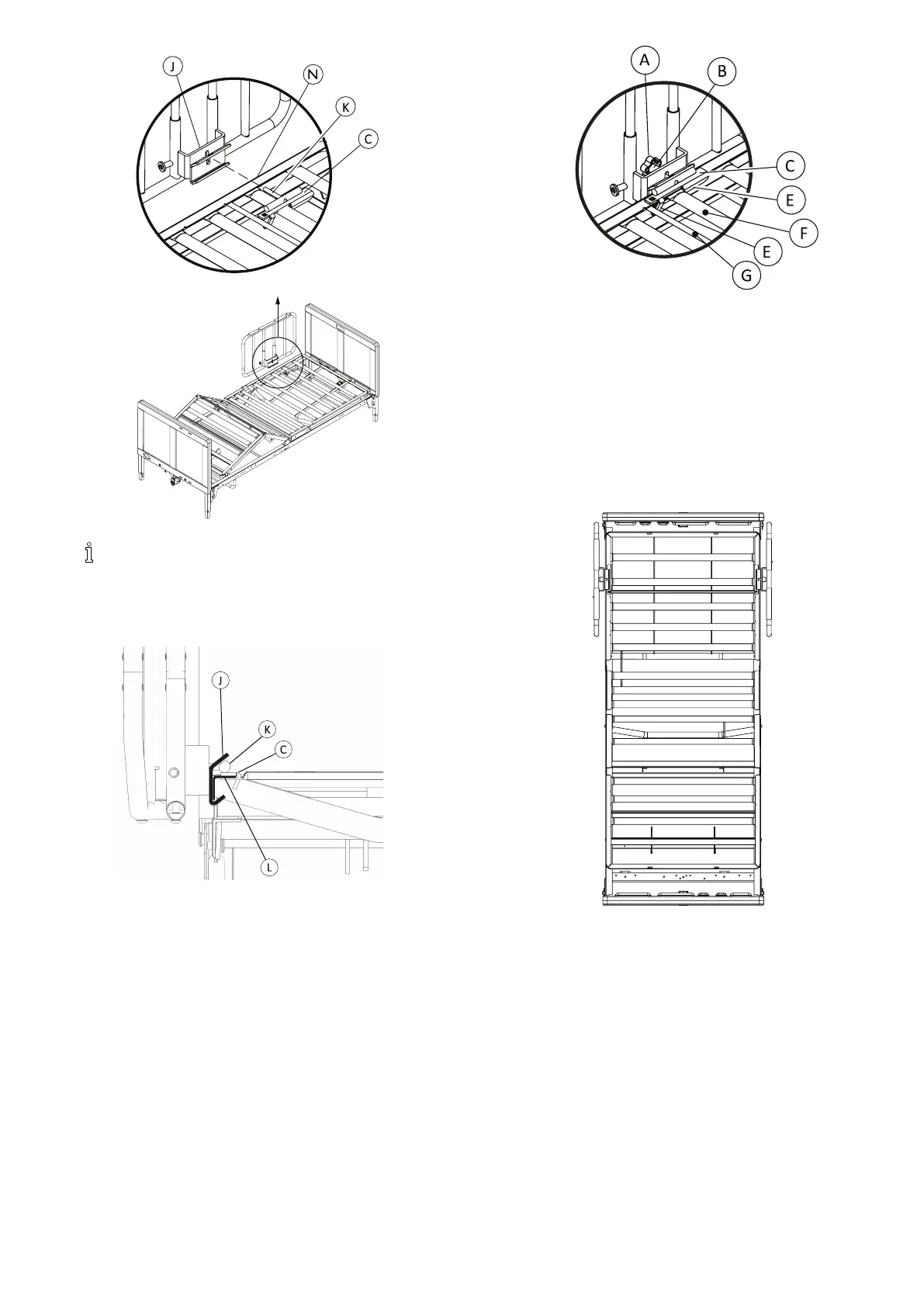 J
N
K
C

A
B
C
E
F
E
G

J
K
C
L