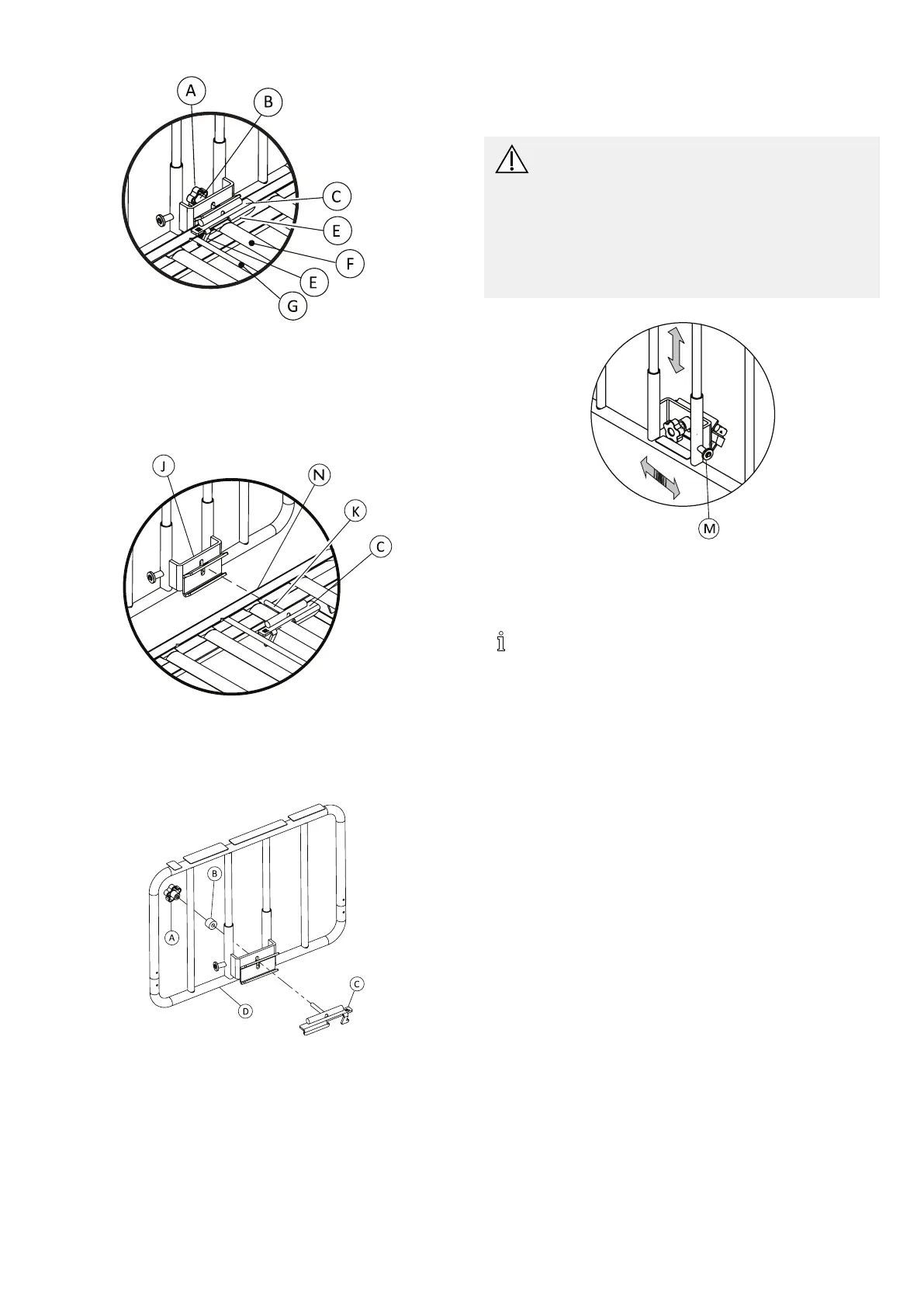 A
B
C
E
F
E
G

J
N
K
C

B
A
D
C

M