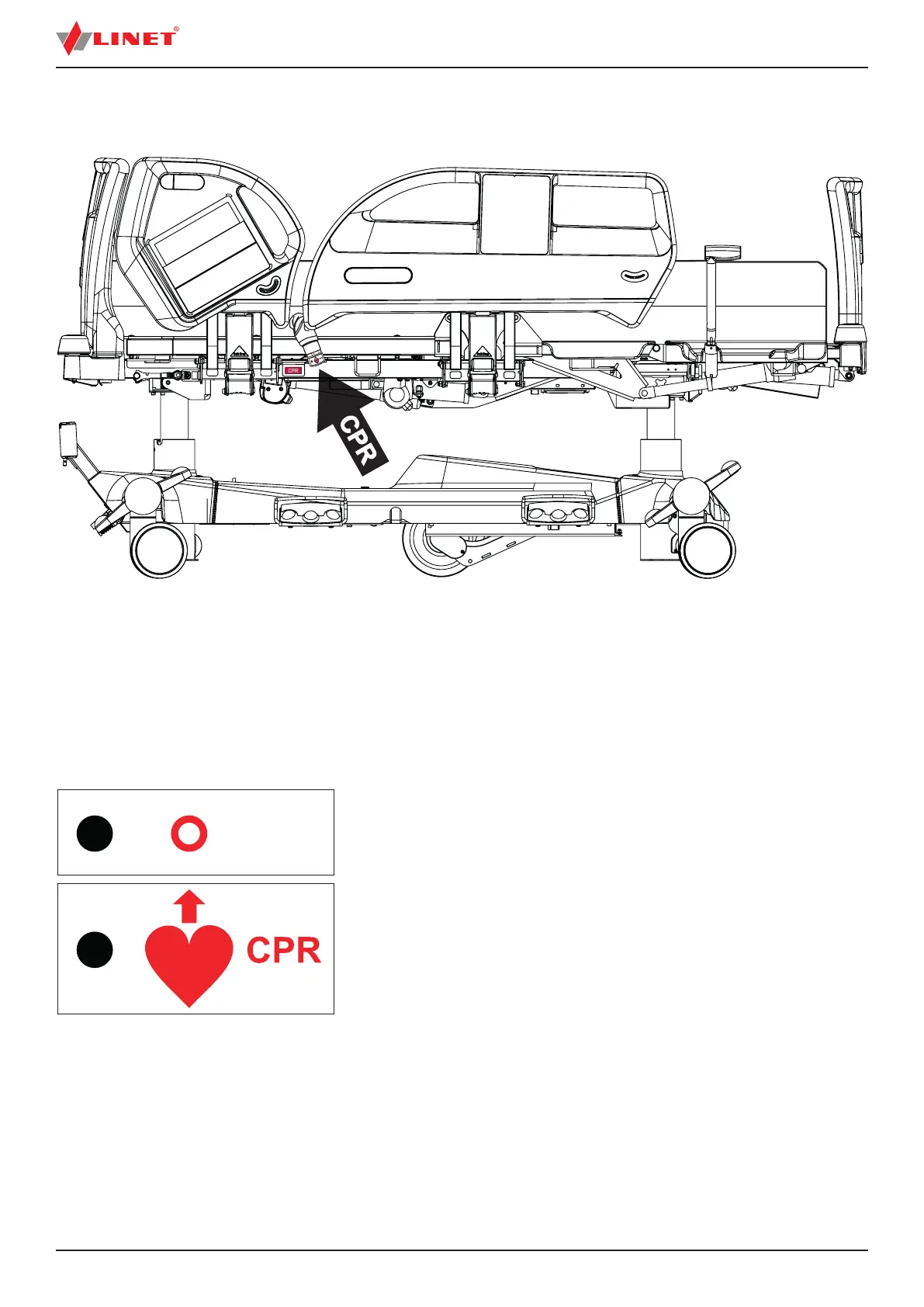 LINET®

CPR

CPR

CPR