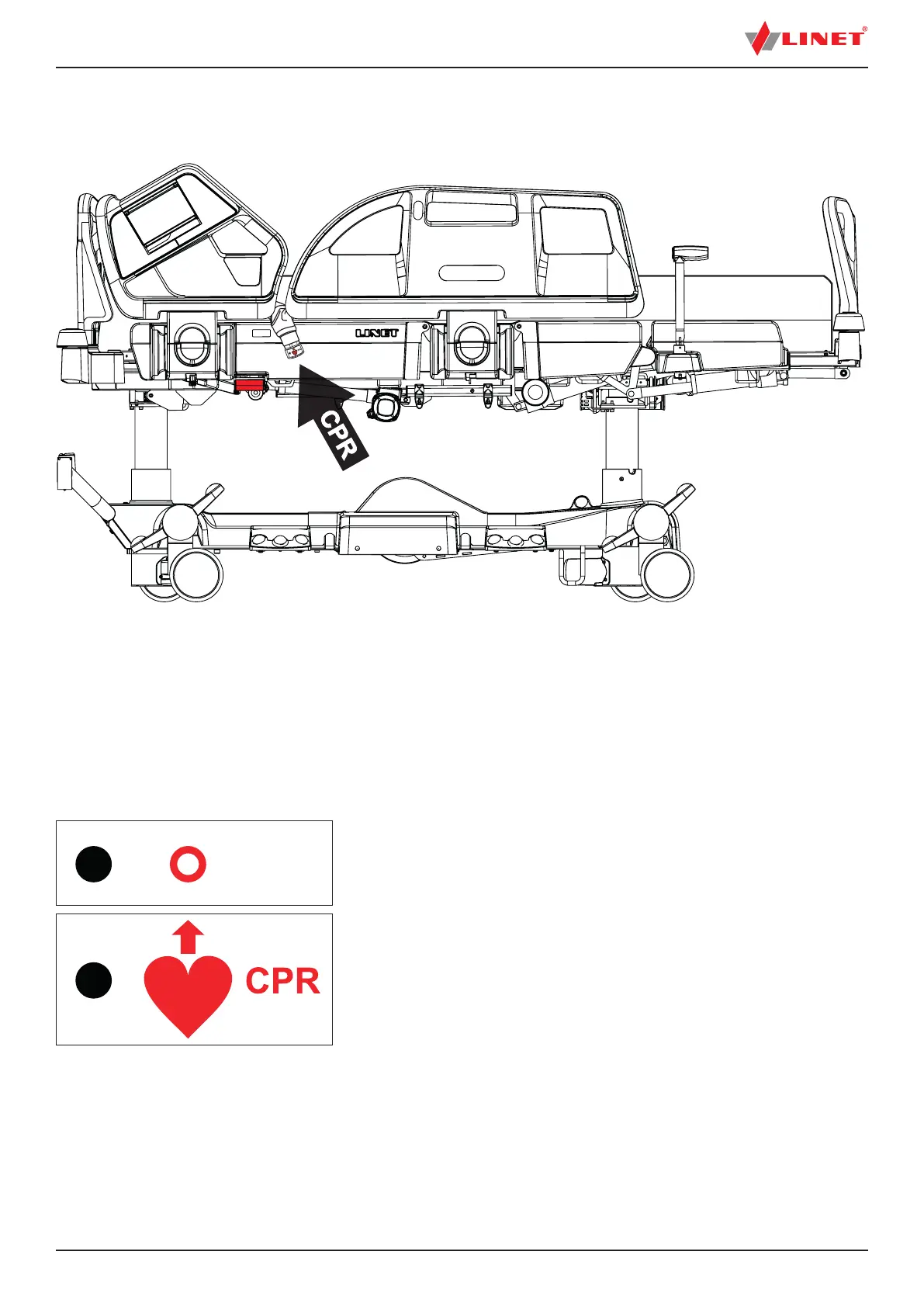 LINET®

LINET

CPR

CPR