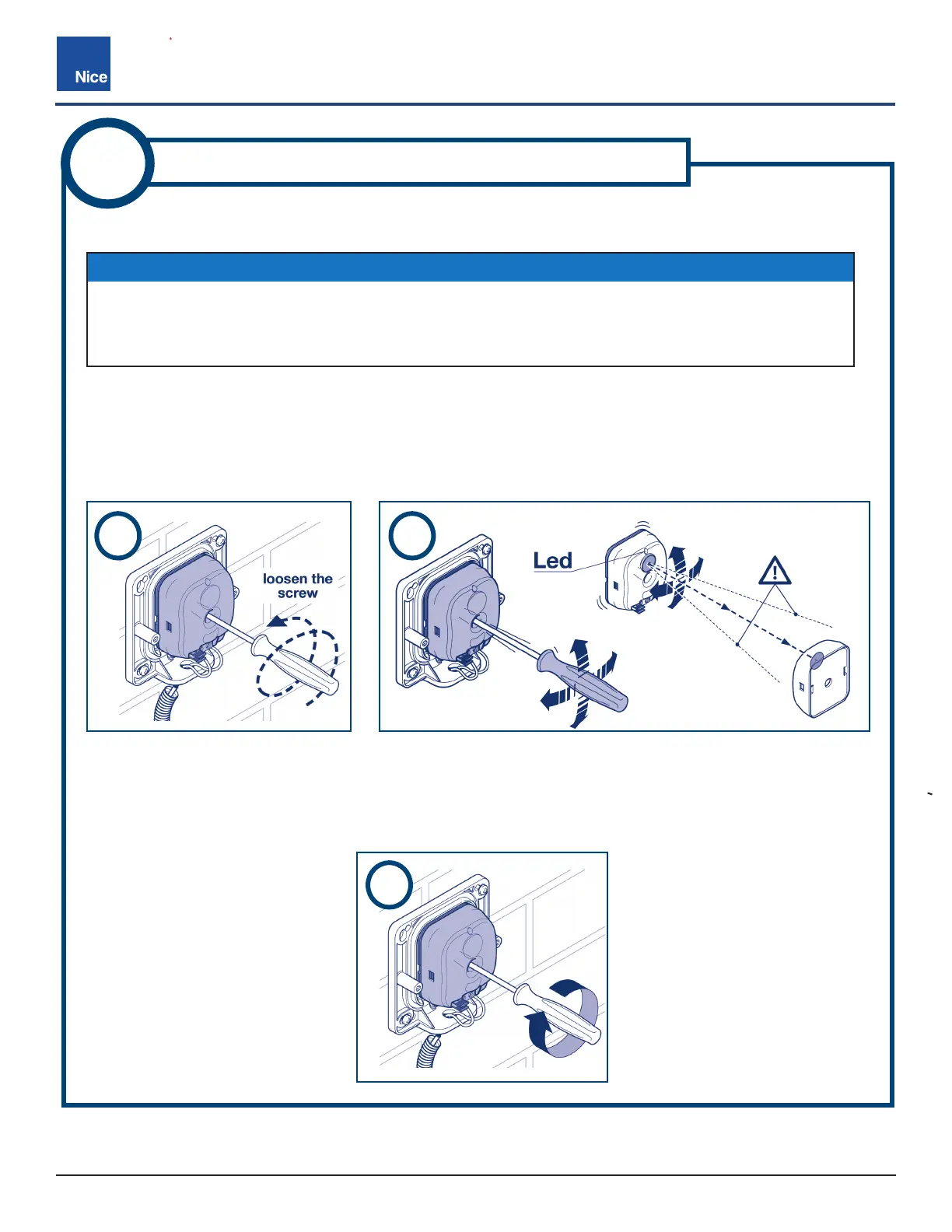 Nice

loosen the screw

Led