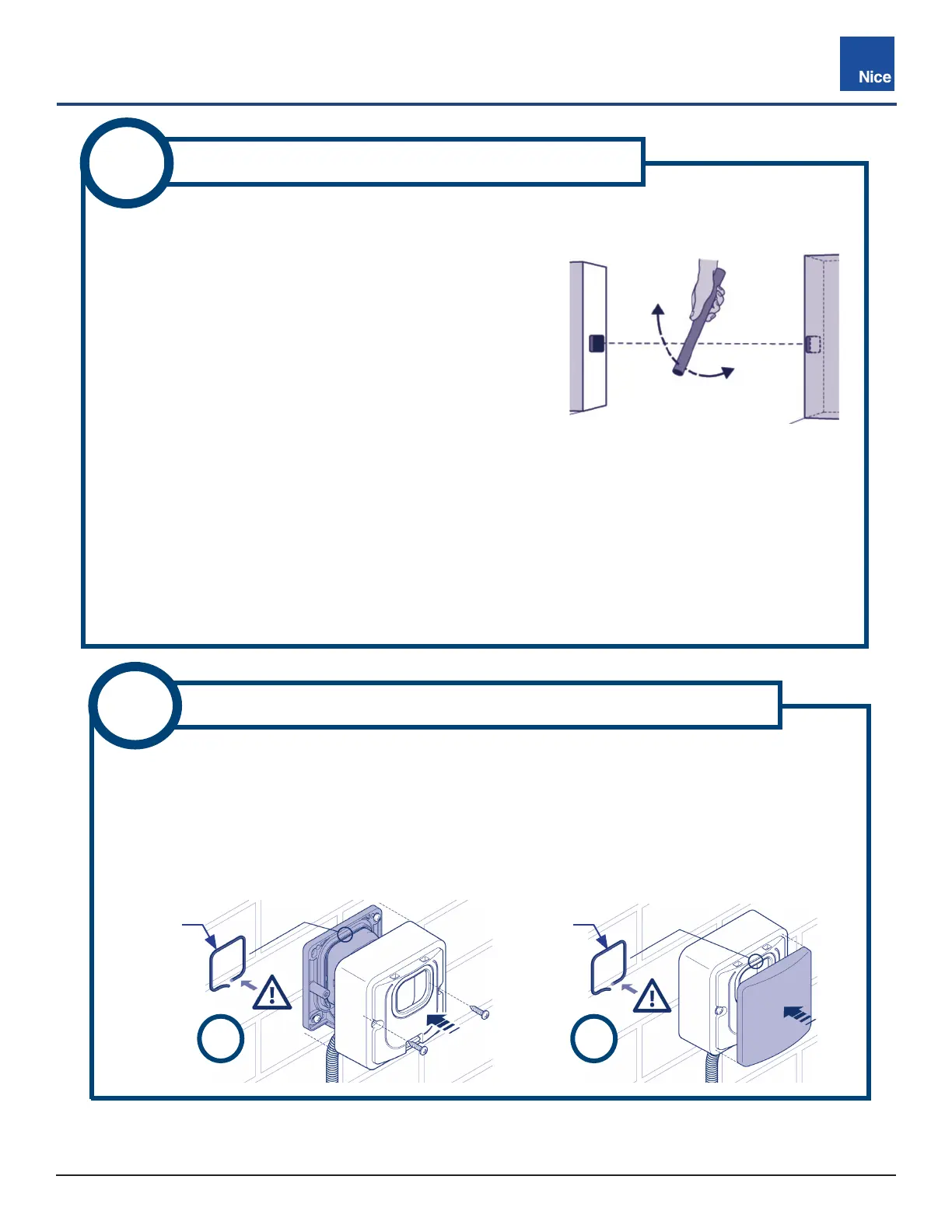 Nice