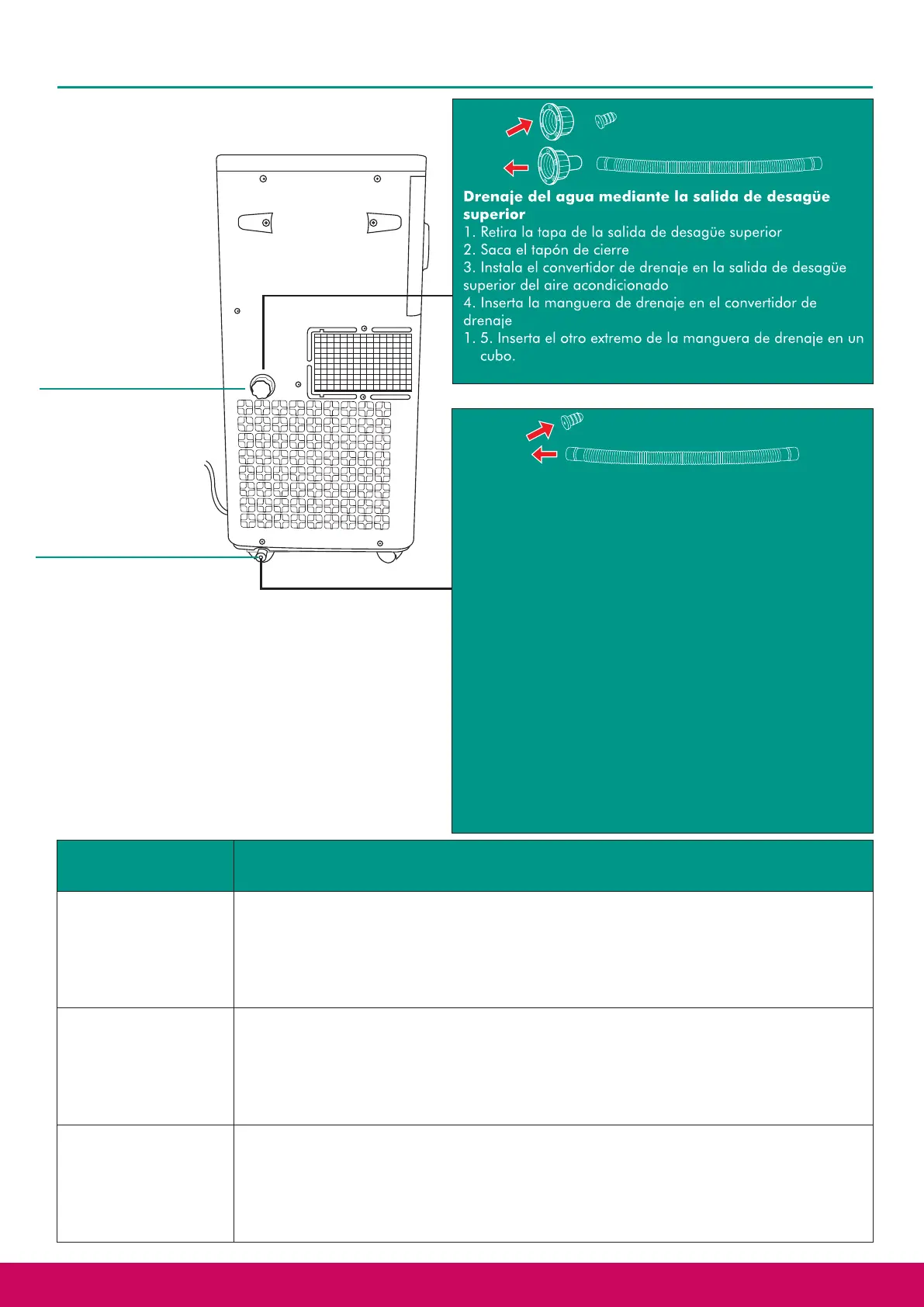 **Drenaje del agua mediante la salida de desagüe superior**

1. Retira la tapa de la salida de desagüe superior
2. Saca el tapón de cierre
3. Instala el convertidor de drenaje en la salida de desagüe superior del aire acondicionado
4. Inserta la manguera de drenaje en el convertidor de drenaje
1. 5. Inserta el otro extremo de la manguera de drenaje en un cubo.