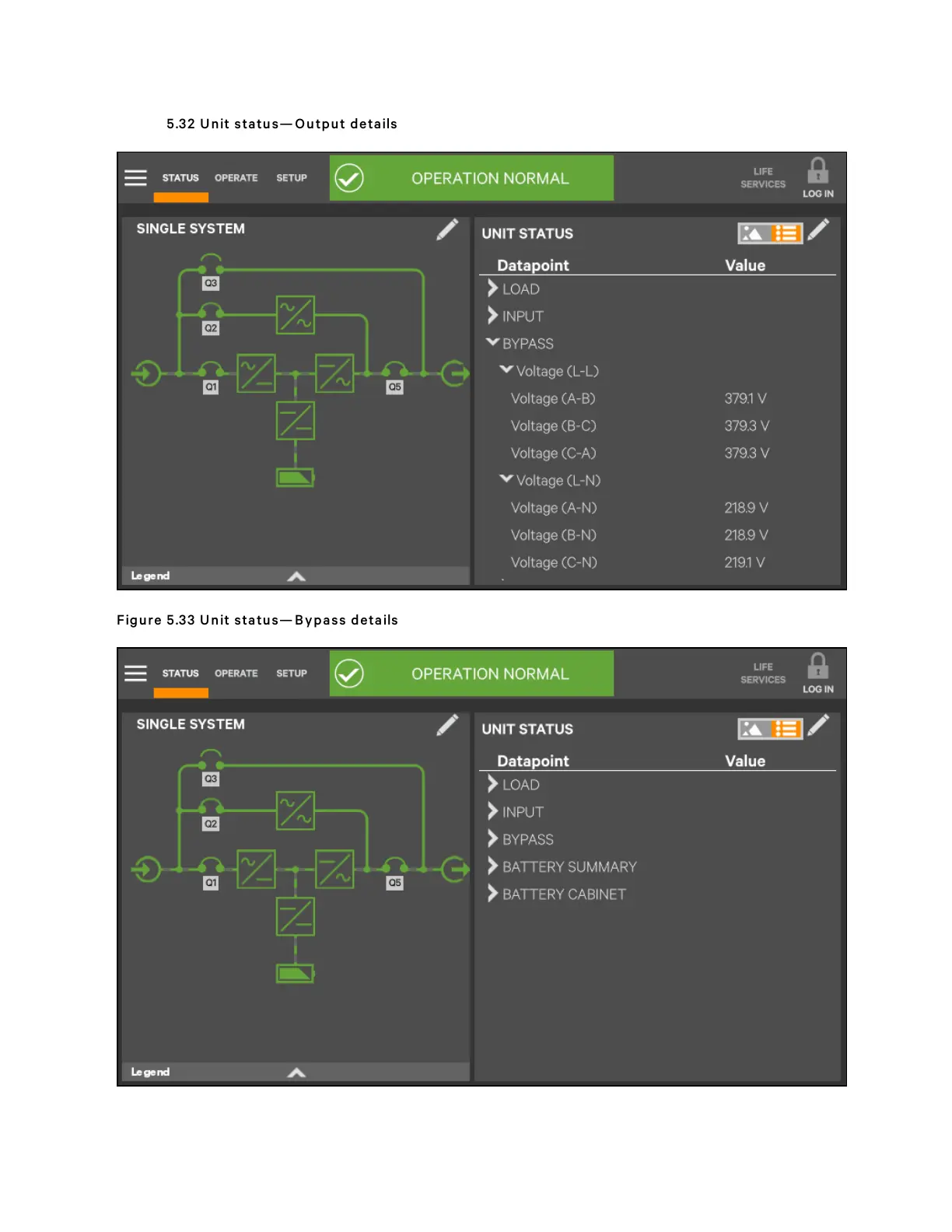 5.32 Unit status—Output details

STATUS OPERATE SETUP

OPERATION NORMAL

LIFE SERVICES

LOG IN

SINGLE SYSTEM

Q3

Q2

Q1

Q5

Legend

UNIT STATUS

| Datapoint | Value |
|---|---|
| LOAD | |
| INPUT | |
| BYPASS | |
| Voltage (L-L) | |
| Voltage (A-B) | 379.1 V |
| Voltage (B-C) | 379.3 V |
| Voltage (C-A) | 379.3 V |
| Voltage (L-N) | |
| Voltage (A-N) | 218.9 V |
| Voltage (B-N) | 218.9 V |
| Voltage (C-N) | 219.1 V |

Figure 5.33 Unit status—Bypass details

STATUS OPERATE SETUP

OPERATION NORMAL

LIFE SERVICES

LOG IN

SINGLE SYSTEM

Q3

Q2

Q1

Q5

Legend

UNIT STATUS

| Datapoint | Value |
|---|---|
| LOAD | |
| INPUT | |
| BYPASS | |
| BATTERY SUMMARY | |
| BATTERY CABINET | |