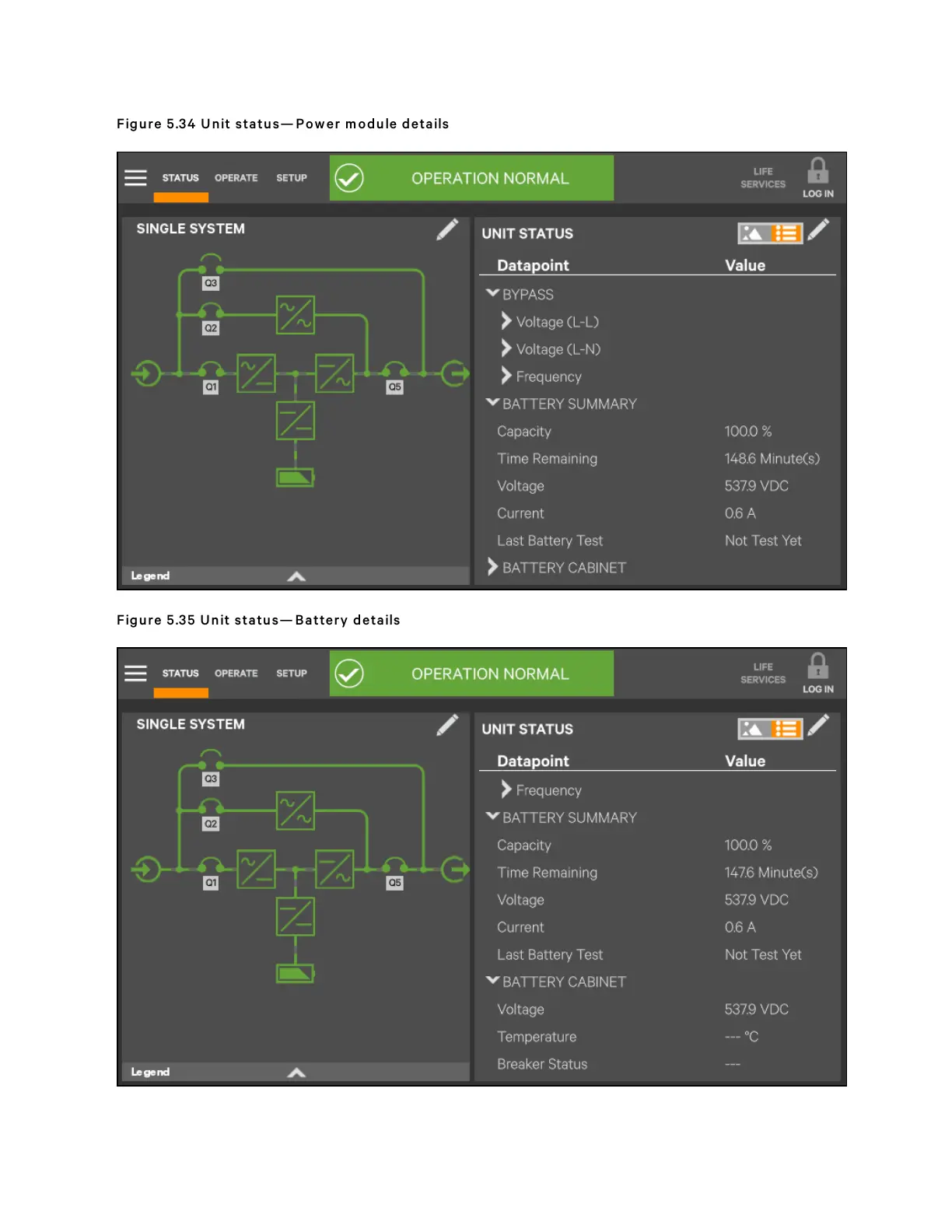 Figure 5.34 Unit status—Power module details

STATUS OPERATE SETUP

OPERATION NORMAL

LIFE SERVICES

LOG IN

SINGLE SYSTEM

Q3

Q2

Q1

Q5

Legend

UNIT STATUS

| Datapoint | Value |
|---|---|
| BYPASS | |
| Voltage (L-L) | |
| Voltage (L-N) | |
| Frequency | |
| BATTERY SUMMARY | |
| Capacity | 100.0 % |
| Time Remaining | 148.6 Minute(s) |
| Voltage | 537.9 VDC |
| Current | 0.6 A |
| Last Battery Test | Not Test Yet |
| BATTERY CABINET | |

Figure 5.35 Unit status—Battery details

STATUS OPERATE SETUP

OPERATION NORMAL

LIFE SERVICES

LOG IN

SINGLE SYSTEM

Q3

Q2

Q1

Q5

Legend

UNIT STATUS

| Datapoint | Value |
|---|---|
| Frequency | |
| BATTERY SUMMARY | |
| Capacity | 100.0 % |
| Time Remaining | 147.6 Minute(s) |
| Voltage | 537.9 VDC |
| Current | 0.6 A |
| Last Battery Test | Not Test Yet |
| BATTERY CABINET | |
| Voltage | 537.9 VDC |
| Temperature | --- °C |
| Breaker Status | --- |